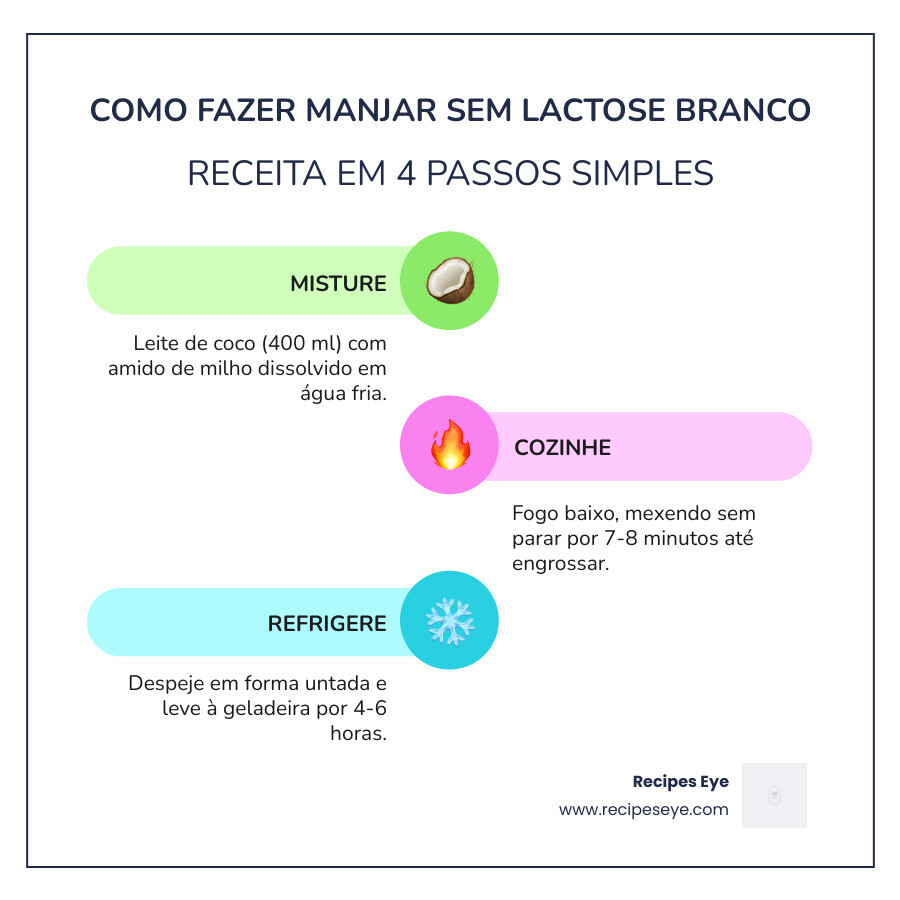 COMO FAZER MANJAR SEM LACTOSE BRANCO

RECEITA EM 4 PASSOS SIMPLES

MISTURE

Leite de coco (400 ml) com amido de milho dissolvido em água fria.

COZINHE

Fogo baixo, mexendo sem parar por 7-8 minutos até engrossar.

REFRIGERE

Despeje em forma untada e leve à geladeira por 4-6 horas.

Recipes Eye
www.recipeseye.com