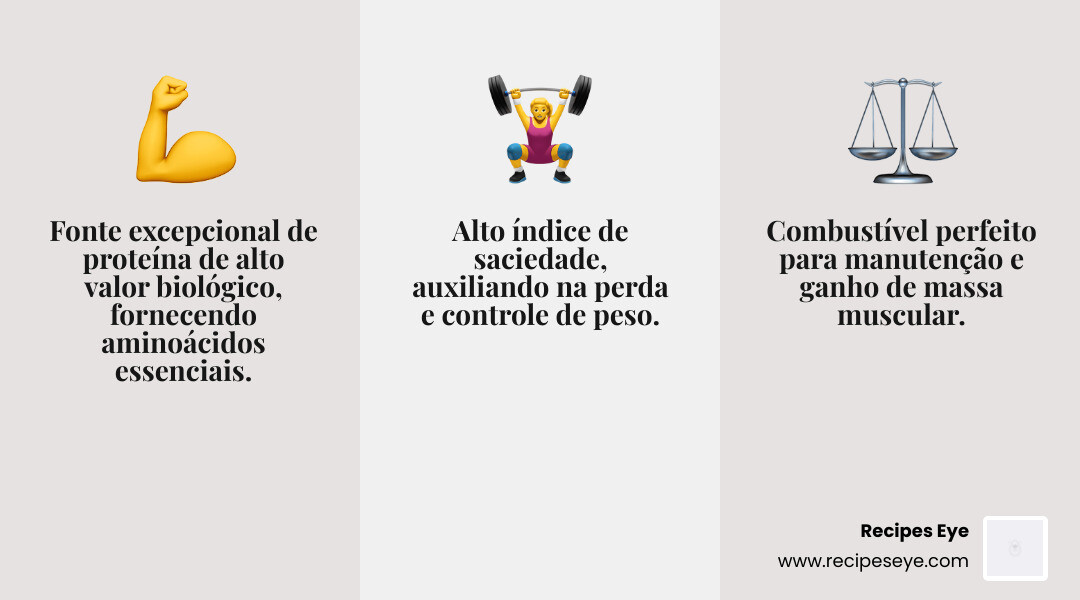 Fonte excepcional de proteína de alto valor biológico, fornecendo aminoácidos essenciais.

Alto índice de saciedade, auxiliando na perda e controle de peso.

Combustível perfeito para manutenção e ganho de massa muscular.

Recipes Eye
www.recipeseye.com