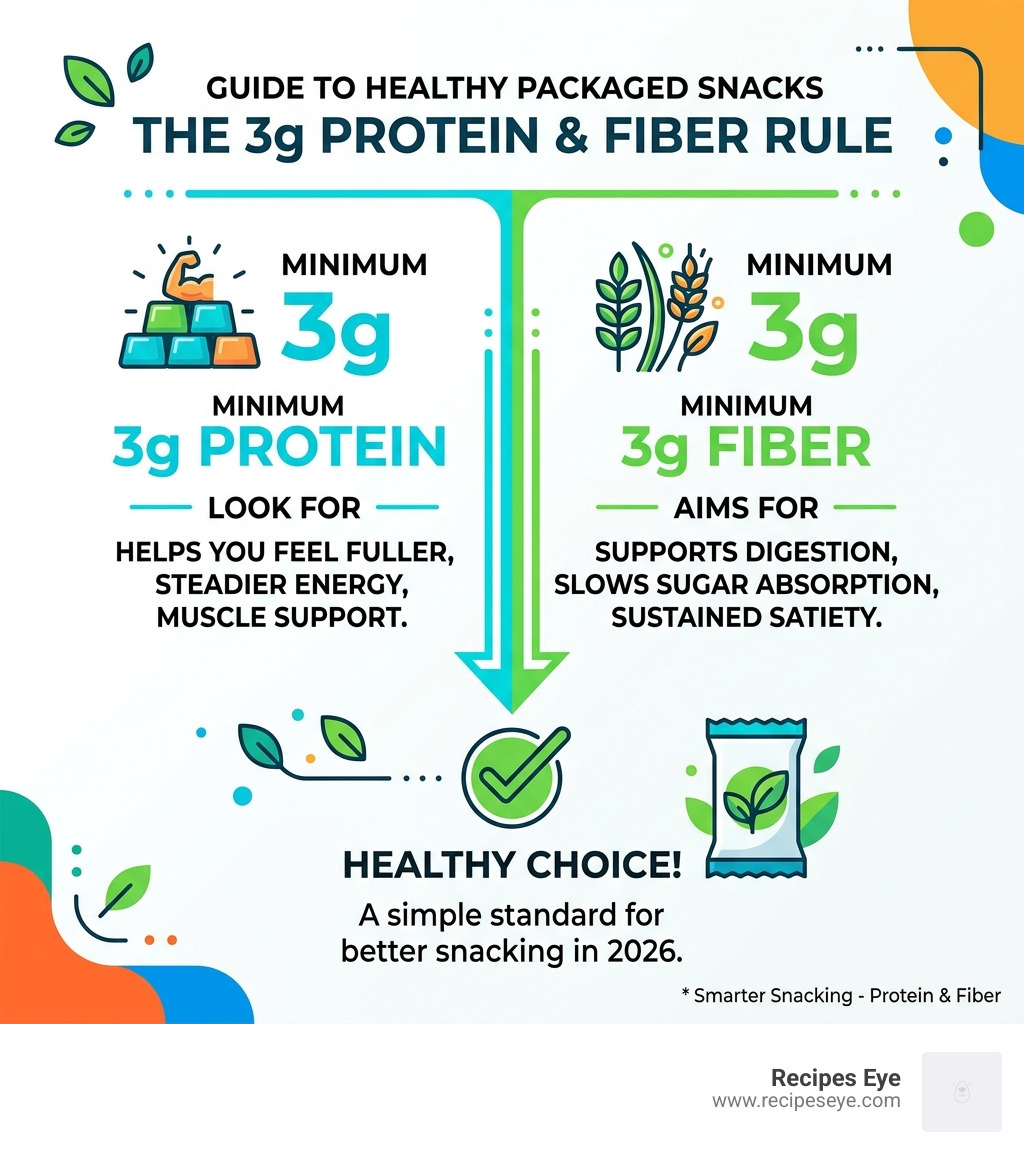 GUIDE TO HEALTHY PACKAGED SNACKS
THE 3g PROTEIN & FIBER RULE

MINIMUM
3g

MINIMUM
3g PROTEIN

LOOK FOR

HELPS YOU FEEL FULLER, STEADIER ENERGY, MUSCLE SUPPORT.

MINIMUM
3g

MINIMUM
3g FIBER

AIMS FOR

SUPPORTS DIGESTION, SLOWS SUGAR ABSORPTION, SUSTAINED SATIETY.

HEALTHY CHOICE!
A simple standard for better snacking in 2026.

* Smarter Snacking - Protein & Fiber

Recipes Eye
www.recipeseye.com