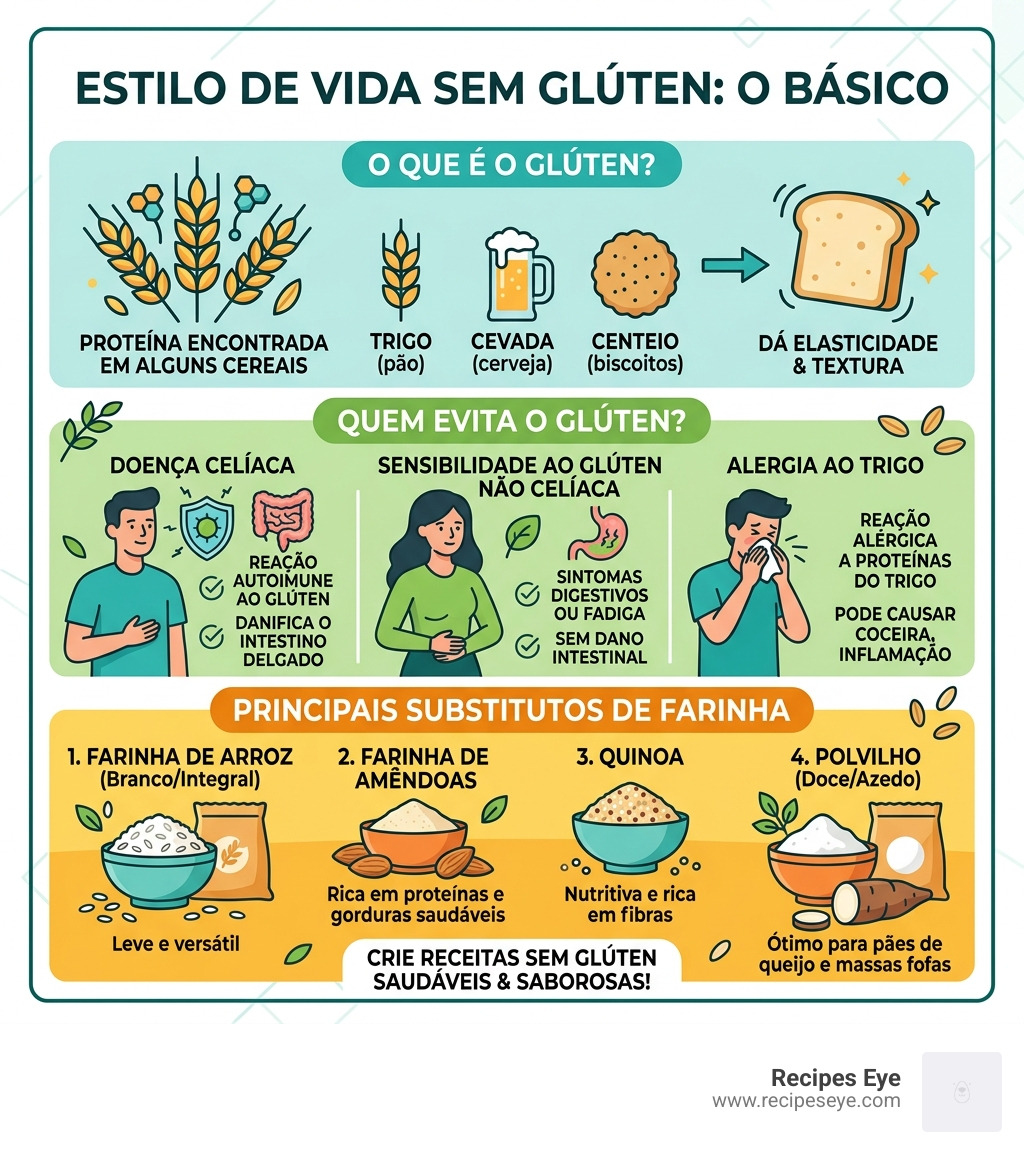 ESTILO DE VIDA SEM GLÚTEN: O BÁSICO

O QUE É O GLÚTEN?

PROTEÍNA ENCONTRADA EM ALGUNS CEREAIS

TRIGO (pão)

CEVADA (cerveja)

CENTEIO (biscoitos)

DÁ ELASTICIDADE & TEXTURA

QUEM EVITA O GLÚTEN?

DOENÇA CELÍACA

REAÇÃO AUTOIMUNE AO GLÚTEN

DANIFICA O INTESTINO DELGADO

SENSIBILIDADE AO GLÚTEN NÃO CELÍACA

SINTOMAS DIGESTIVOS OU FADIGA

SEM DANO INTESTINAL

ALERGIA AO TRIGO

REAÇÃO ALÉRGICA A PROTEÍNAS DO TRIGO

PODE CAUSAR COCEIRA, INFLAMAÇÃO

PRINCIPAIS SUBSTITUTOS DE FARINHA

1. FARINHA DE ARROZ (Branco/Integral)

Leve e versátil

2. FARINHA DE AMÊNDOAS

Rica em proteínas e gorduras saudáveis

3. QUINOA

Nutritiva e rica em fibras

4. POLVILHO (Doce/Azedo)

Ótimo para pães de queijo e massas fofas

CRIE RECEITAS SEM GLÚTEN SAUDÁVEIS & SABOROSAS!

Recipes Eye
www.recipeseye.com