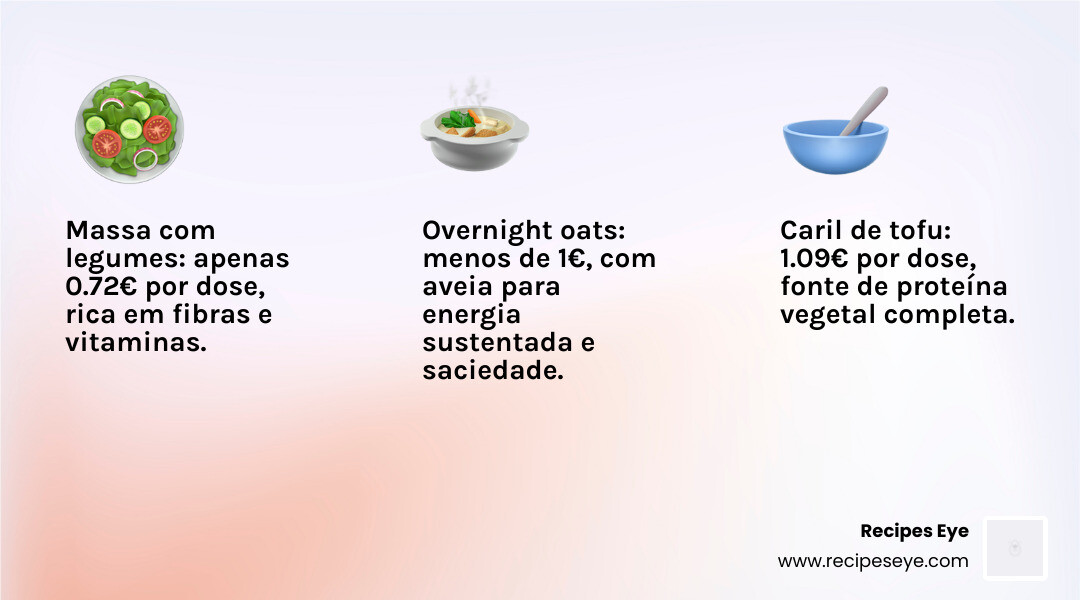 Massa com legumes: apenas 0.72€ por dose, rica em fibras e vitaminas.

Overnight oats: menos de 1€, com aveia para energia sustentada e saciedade.

Caril de tofu: 1.09€ por dose, fonte de proteína vegetal completa.

Recipes Eye
www.recipeseye.com