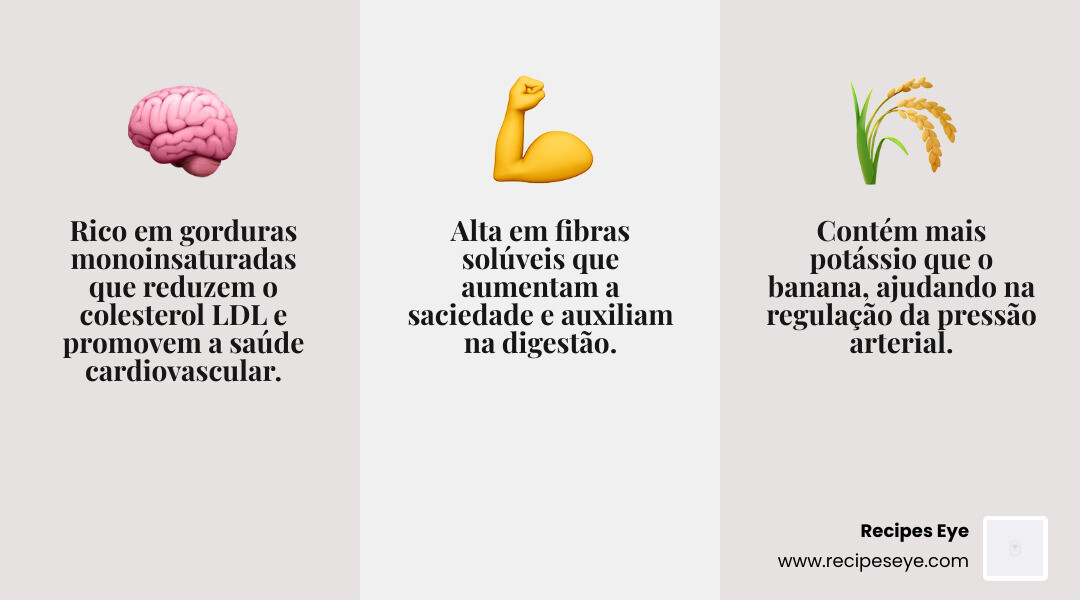 Rico em gorduras monoinsaturadas que reduzem o colesterol LDL e promovem a saúde cardiovascular.

Alta em fibras solúveis que aumentam a saciedade e auxiliam na digestão.

Contém mais potássio que o banana, ajudando na regulação da pressão arterial.

Recipes Eye
www.recipeseye.com