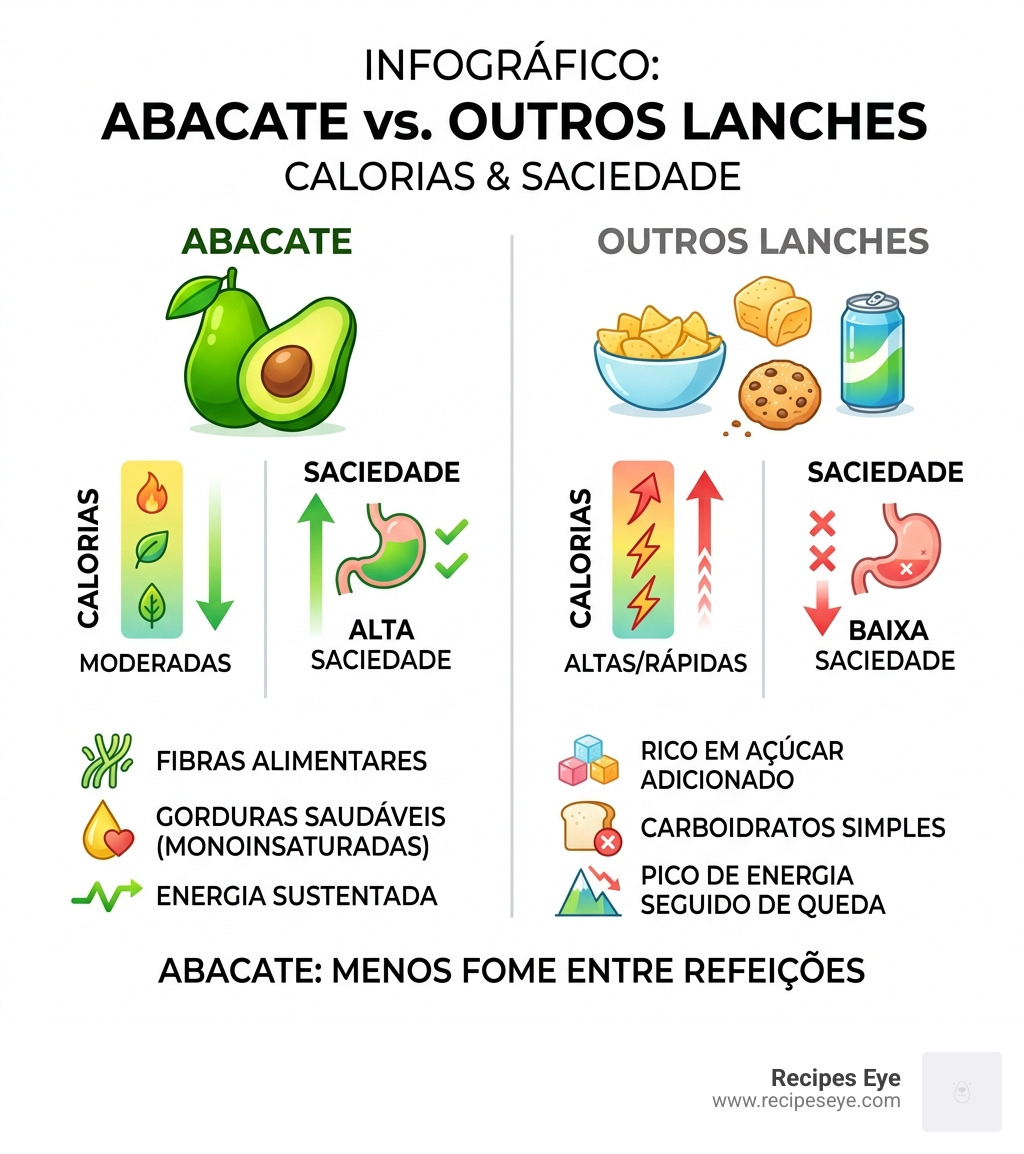 INFOGRÁFICO:
ABACATE vs. OUTROS LANCHES
CALORIAS & SACIEDADE

ABACATE

CALORIAS
MODERADAS

SACIEDADE
ALTA SACIEDADE

FIBRAS ALIMENTARES
GORDURAS SAUDÁVEIS (MONOINSATURADAS)
ENERGIA SUSTENTADA

OUTROS LANCHES

CALORIAS
ALTAS/RÁPIDAS

SACIEDADE
BAIXA SACIEDADE

RICO EM AÇÚCAR ADICIONADO
CARBOIDRATOS SIMPLES
PICO DE ENERGIA SEGUIDO DE QUEDA

ABACATE: MENOS FOME ENTRE REFEIÇÕES

Recipes Eye
www.recipeseye.com