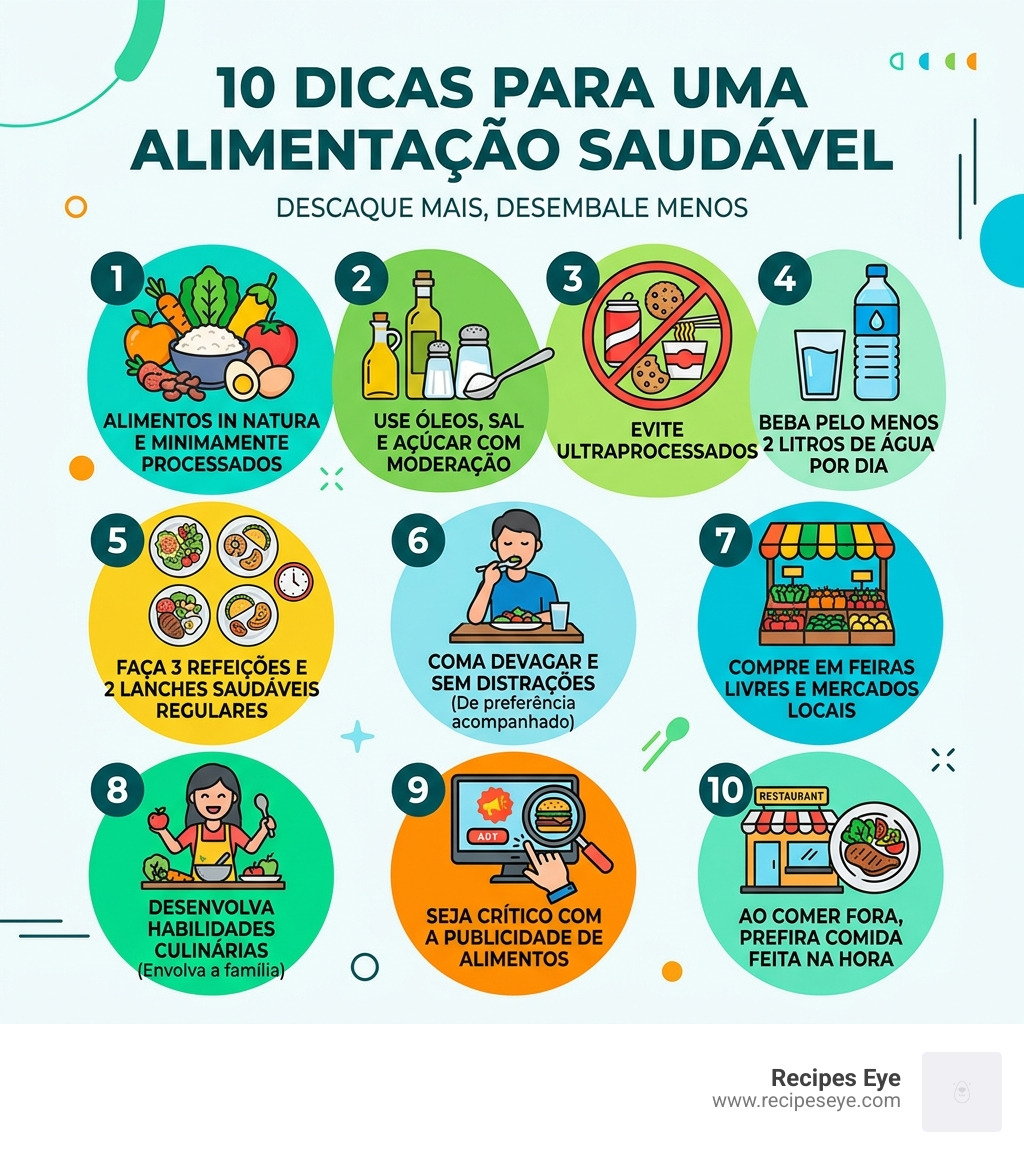 10 DICAS PARA UMA ALIMENTAÇÃO SAUDÁVEL

DESCAQUE MAIS, DESEMBALE MENOS

1
ALIMENTOS IN NATURA E MINIMAMENTE PROCESSADOS

2
USE ÓLEOS, SAL E AÇÚCAR COM MODERAÇÃO

3
EVITE ULTRAPROCESSADOS

4
BEBA PELO MENOS 2 LITROS DE ÁGUA POR DIA

5
FAÇA 3 REFEIÇÕES E 2 LANCHES SAUDÁVEIS REGULARES

6
COMA DEVAGAR E SEM DISTRAÇÕES (De preferência acompanhado)

7
COMPRE EM FEIRAS LIVRES E MERCADOS LOCAIS

8
DESENVOLVA HABILIDADES CULINÁRIAS (Envolva a família)

9
ADT
SEJA CRÍTICO COM A PUBLICIDADE DE ALIMENTOS

10
RESTAURANT
AO COMER FORA, PREFIRA COMIDA FEITA NA HORA

Recipes Eye
www.recipeseye.com