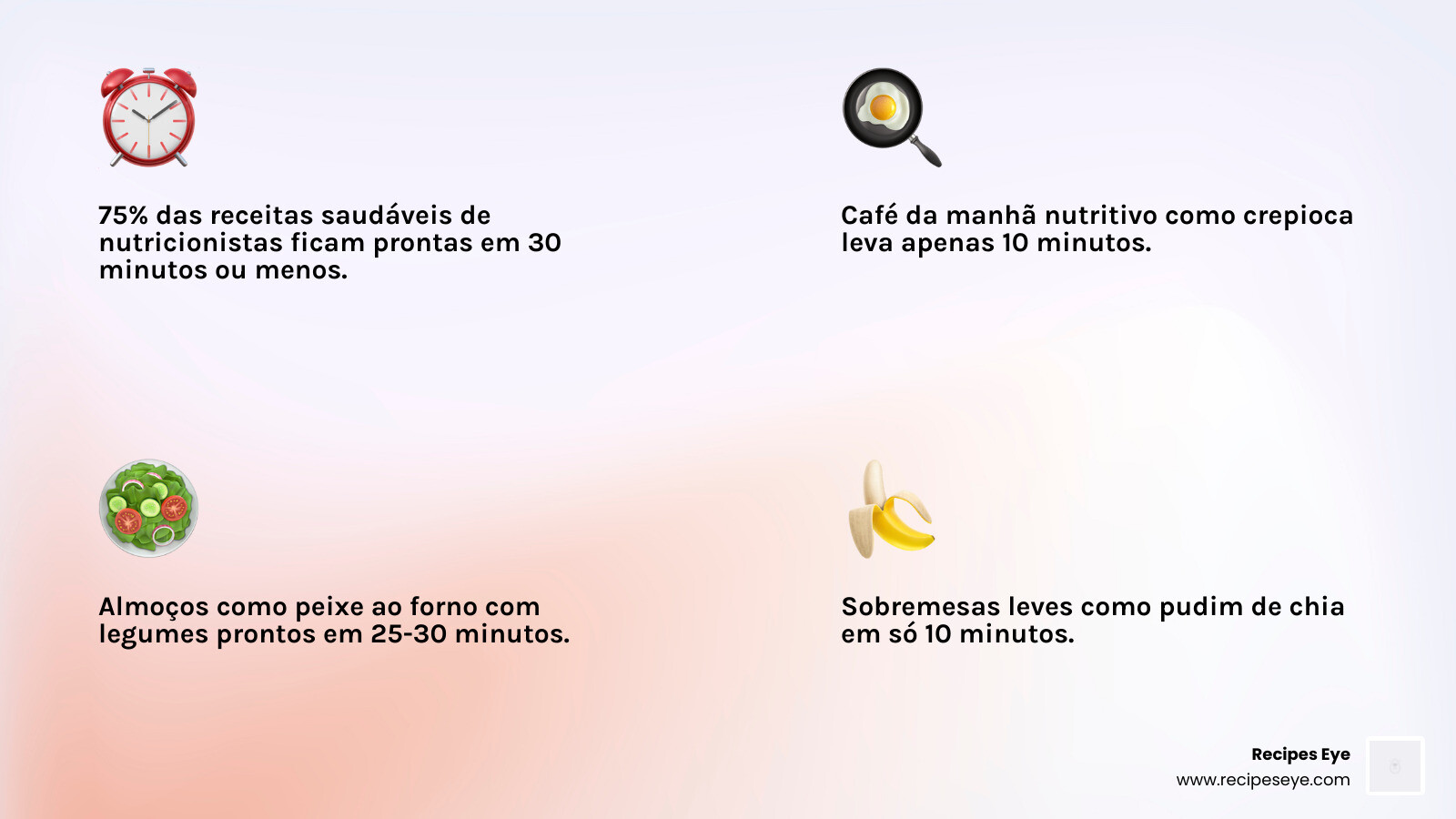 75% das receitas saudáveis de nutricionistas ficam prontas em 30 minutos ou menos.

Café da manhã nutritivo como crepioca leva apenas 10 minutos.

Almoços como peixe ao forno com legumes prontos em 25-30 minutos.

Sobremesas leves como pudim de chia em só 10 minutos.

Recipes Eye
www.recipeseye.com