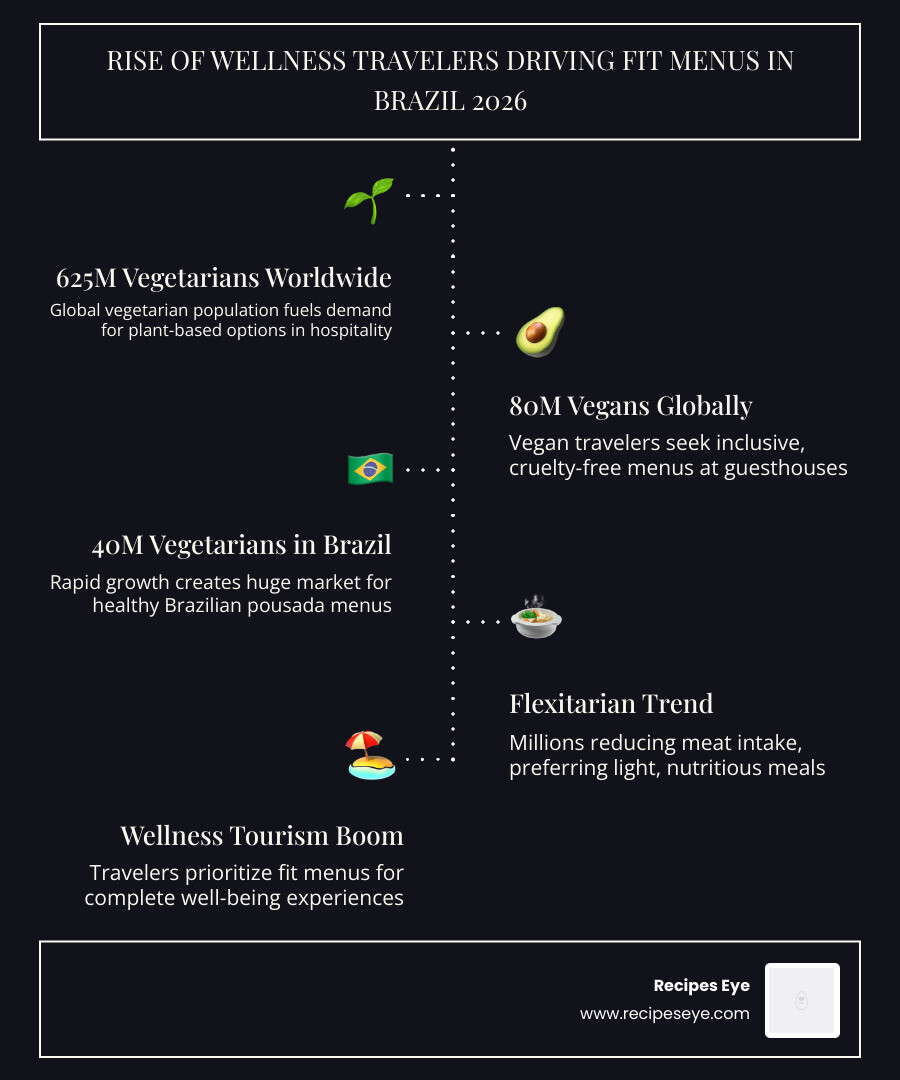 RISE OF WELLNESS TRAVELERS DRIVING FIT MENUS IN BRAZIL 2026

625M Vegetarians Worldwide

Global vegetarian population fuels demand for plant-based options in hospitality

80M Vegans Globally

Vegan travelers seek inclusive, cruelty-free menus at guesthouses

40M Vegetarians in Brazil

Rapid growth creates huge market for healthy Brazilian pousada menus

Flexitarian Trend

Millions reducing meat intake, preferring light, nutritious meals

Wellness Tourism Boom

Travelers prioritize fit menus for complete well-being experiences

Recipes Eye

www.recipeseye.com