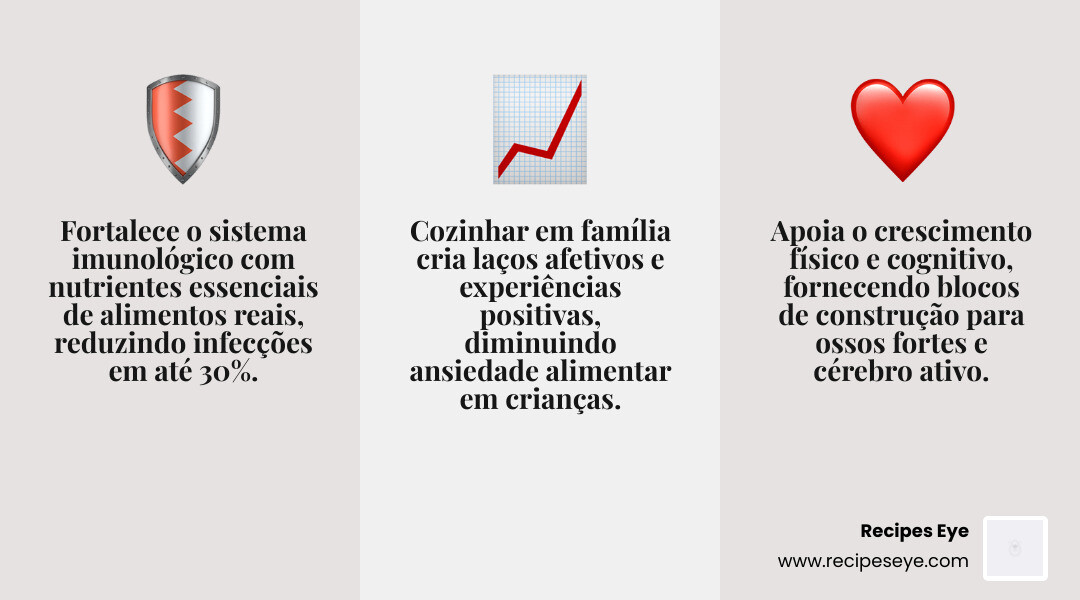 Fortalece o sistema imunológico com nutrientes essenciais de alimentos reais, reduzindo infecções em até 30%.

Cozinhar em família cria laços afetivos e experiências positivas, diminuindo ansiedade alimentar em crianças.

Apoia o crescimento físico e cognitivo, fornecendo blocos de construção para ossos fortes e cérebro ativo.

Recipes Eye
www.recipeseye.com