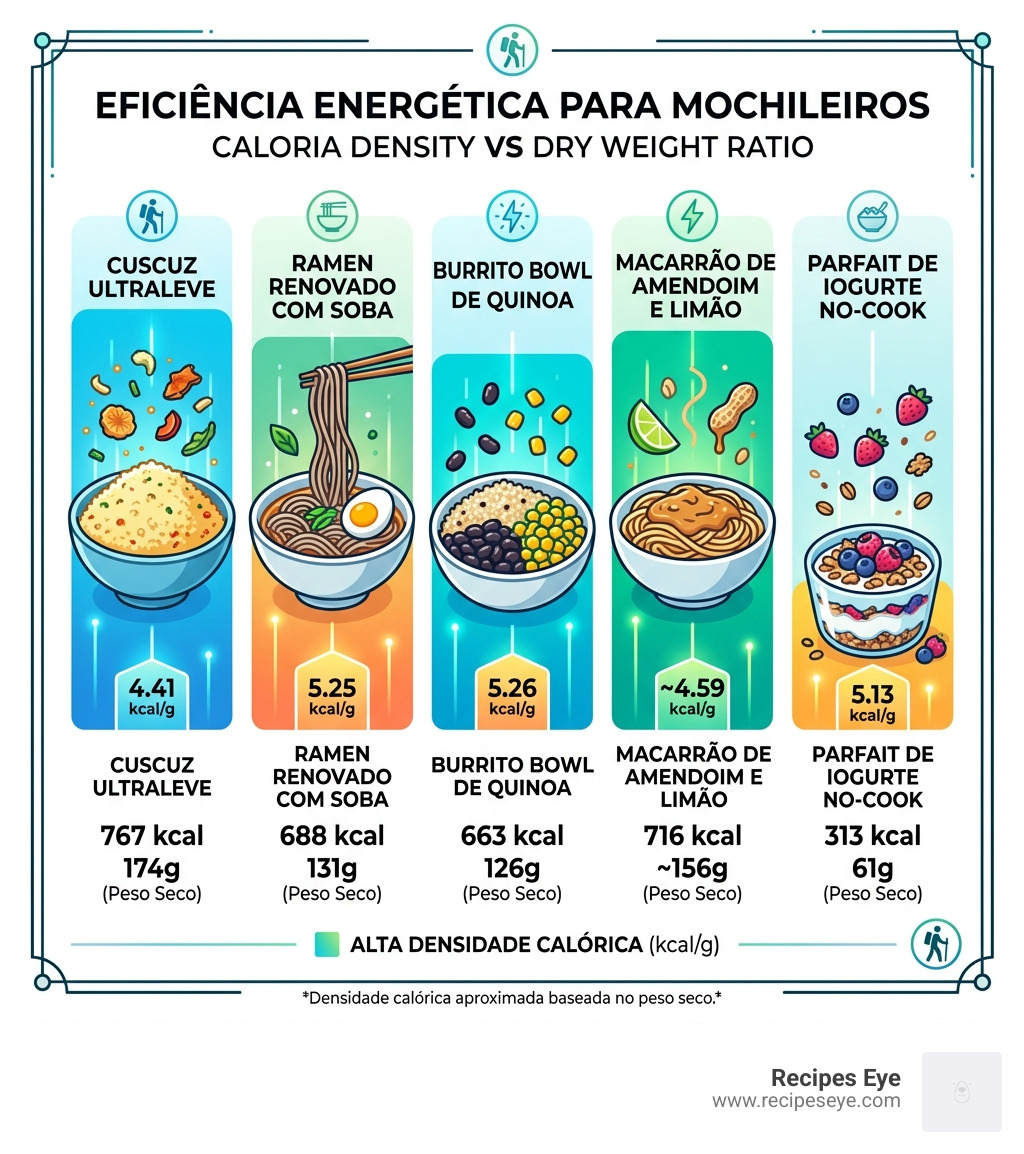 EFICIÊNCIA ENERGÉTICA PARA MOCHILEIROS
CALORIA DENSITY VS DRY WEIGHT RATIO

CUSCUZ ULTRALEVE
4.41 kcal/g
CUSCUZ ULTRALEVE
767 kcal
174g
(Peso Seco)

RAMEN RENOVADO COM SOBA
5.25 kcal/g
RAMEN RENOVADO COM SOBA
688 kcal
131g
(Peso Seco)

BURRITO BOWL DE QUINOA
5.26 kcal/g
BURRITO BOWL DE QUINOA
663 kcal
126g
(Peso Seco)

MACARRÃO DE AMENDOIM E LIMÃO
~4.59 kcal/g
MACARRÃO DE AMENDOIM E LIMÃO
716 kcal
~156g
(Peso Seco)

PARFAIT DE IOGURTE NO-COOK
5.13 kcal/g
PARFAIT DE IOGURTE NO-COOK
313 kcal
61g
(Peso Seco)

ALTA DENSIDADE CALÓRICA (kcal/g)

*Densidade calórica aproximada baseada no peso seco.*

Recipes Eye
www.recipeseye.com