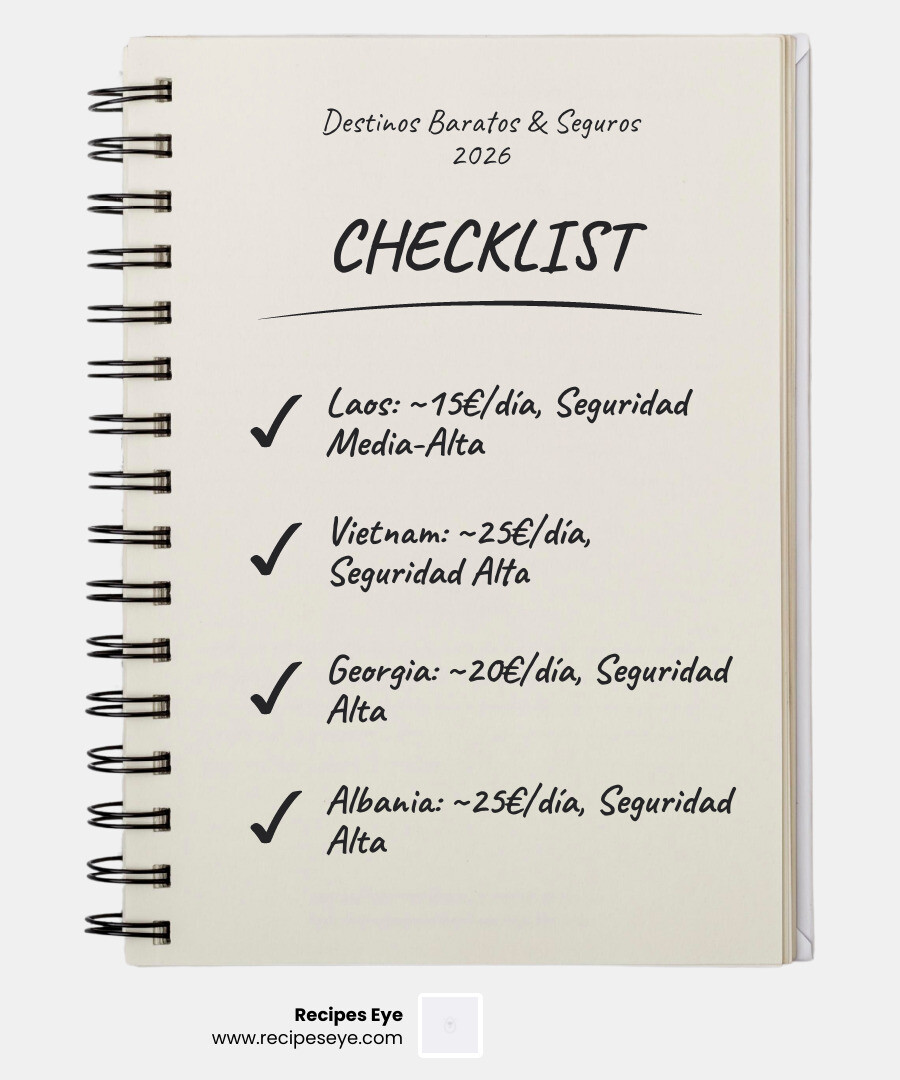 Destinos Baratos & Seguros
2026

CHECKLIST

✓ Laos: ~15€/día, Seguridad Media-Alta

✓ Vietnam: ~25€/día, Seguridad Alta

✓ Georgia: ~20€/día, Seguridad Alta

✓ Albania: ~25€/día, Seguridad Alta

Recipes Eye
www.recipeseye.com