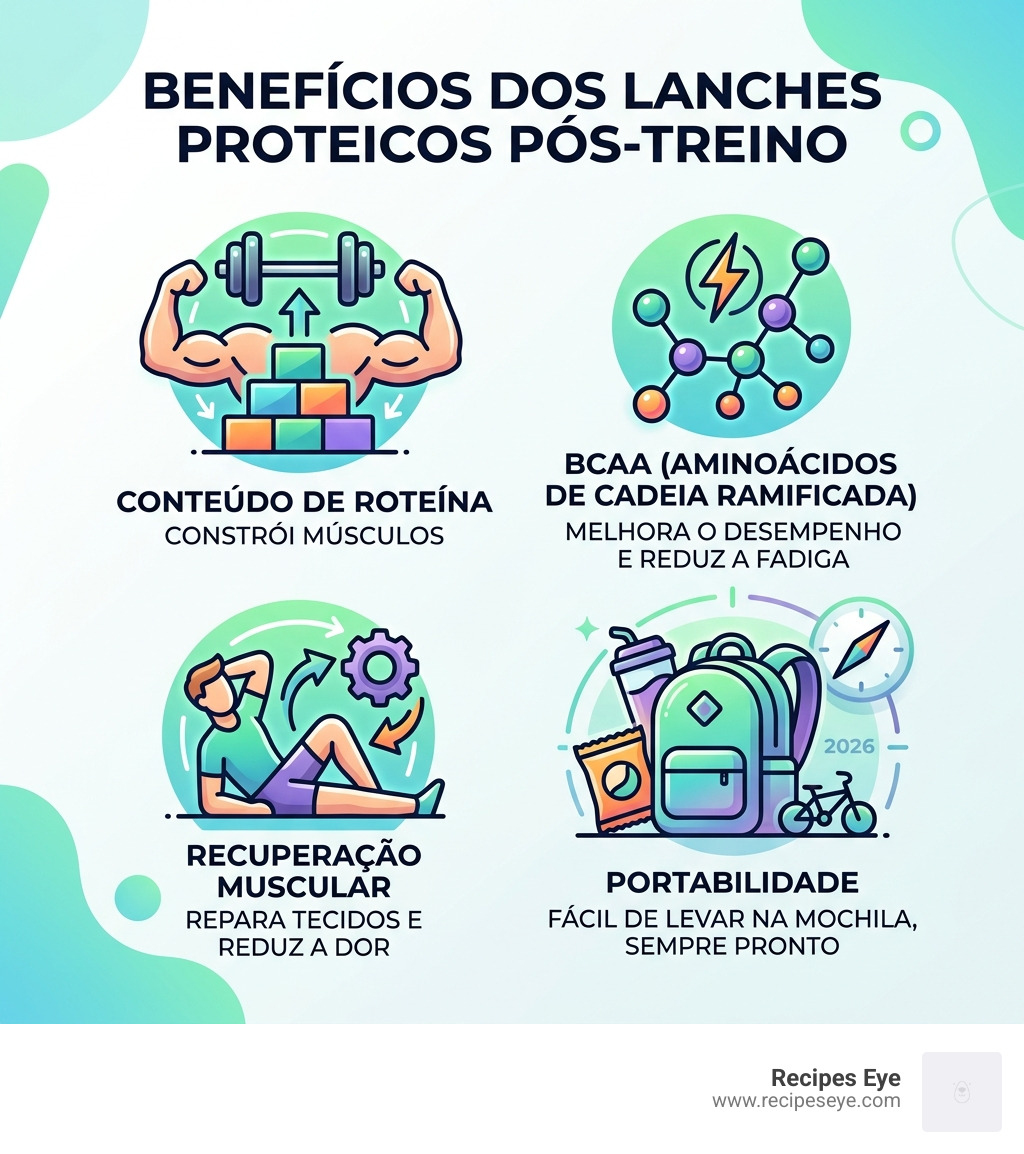 BENEFÍCIOS DOS LANCHES PROTEICOS PÓS-TREINO

CONTEÚDO DE ROTEÍNA
CONSTRÓI MÚSCULOS

BCAA (AMINOÁCIDOS DE CADEIA RAMIFICADA)
MELHORA O DESEMPENHO E REDUZ A FADIGA

RECUPERAÇÃO MUSCULAR
REPARA TECIDOS E REDUZ A DOR

2026

PORTABILIDADE
FÁCIL DE LEVAR NA MOCHILA, SEMPRE PRONTO

Recipes Eye
www.recipeseye.com