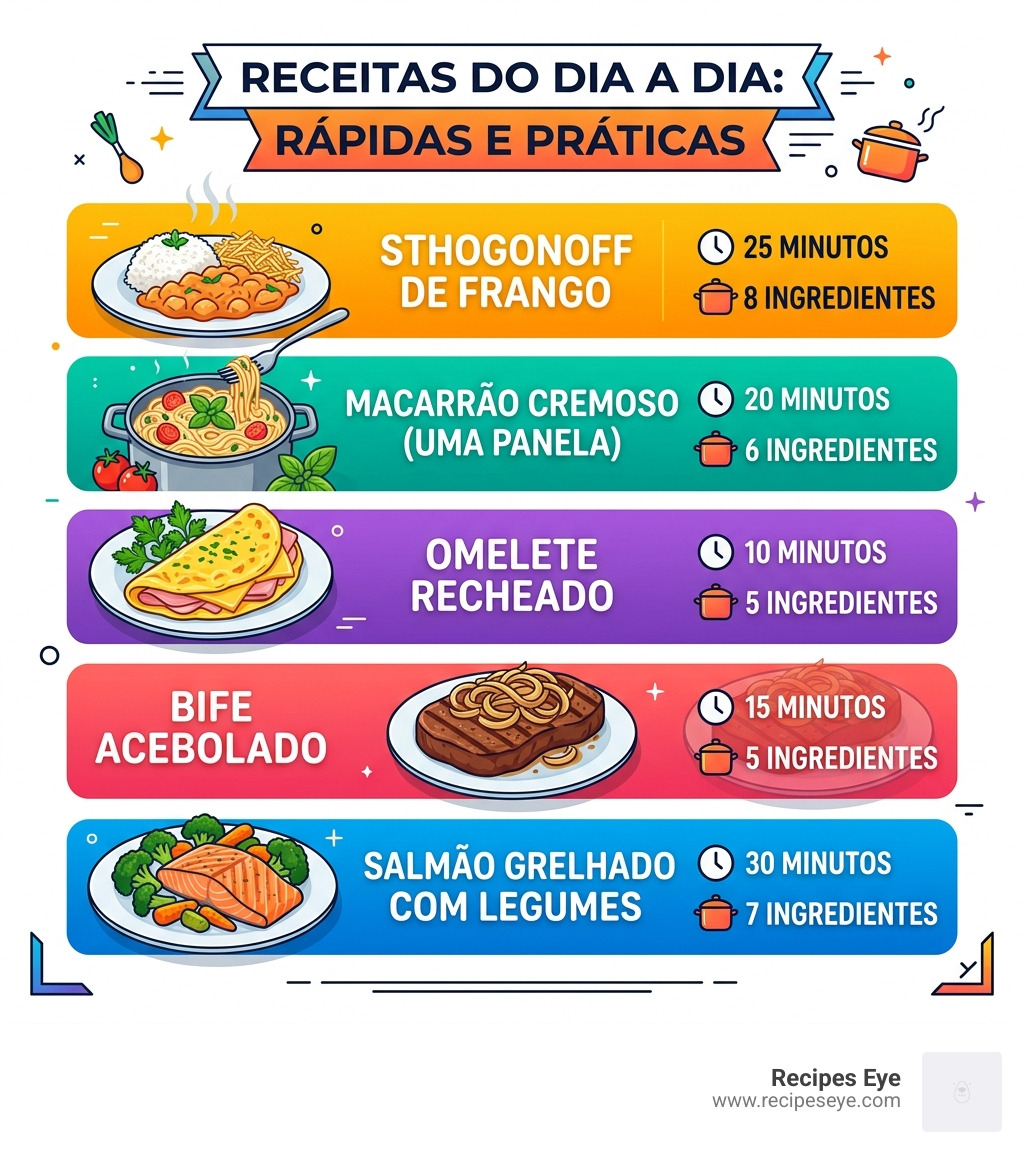 RECEITAS DO DIA A DIA:
RÁPIDAS E PRÁTICAS

STHOGONOFF DE FRANGO
25 MINUTOS
8 INGREDIENTES

MACARRÃO CREMOSO (UMA PANELA)
20 MINUTOS
6 INGREDIENTES

OMELETE RECHEADO
10 MINUTOS
5 INGREDIENTES

BIFE ACEBOLADO
15 MINUTOS
5 INGREDIENTES

SALMÃO GRELHADO COM LEGUMES
30 MINUTOS
7 INGREDIENTES

Recipes Eye
www.recipeseye.com