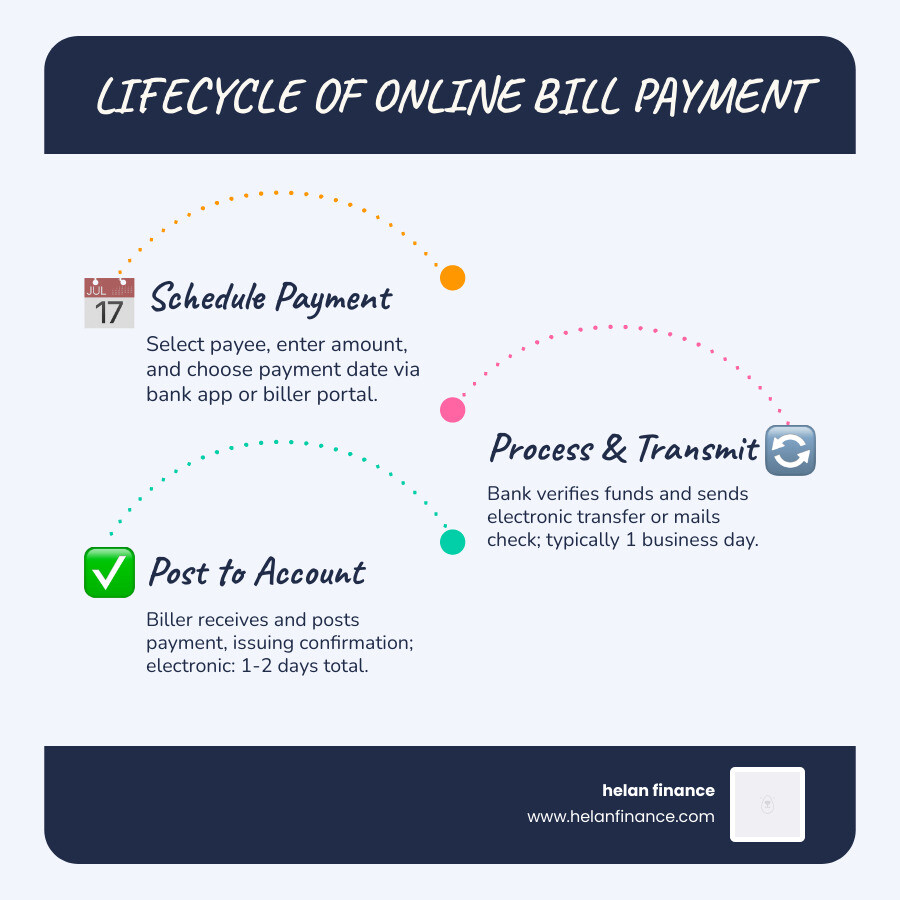 LIFECYCLE OF ONLINE BILL PAYMENT

JUL 17

Schedule Payment

Select payee, enter amount, and choose payment date via bank app or biller portal.

Process & Transmit

Bank verifies funds and sends electronic transfer or mails check; typically 1 business day.

Post to Account

Biller receives and posts payment, issuing confirmation; electronic: 1-2 days total.

helan finance
www.helanfinance.com