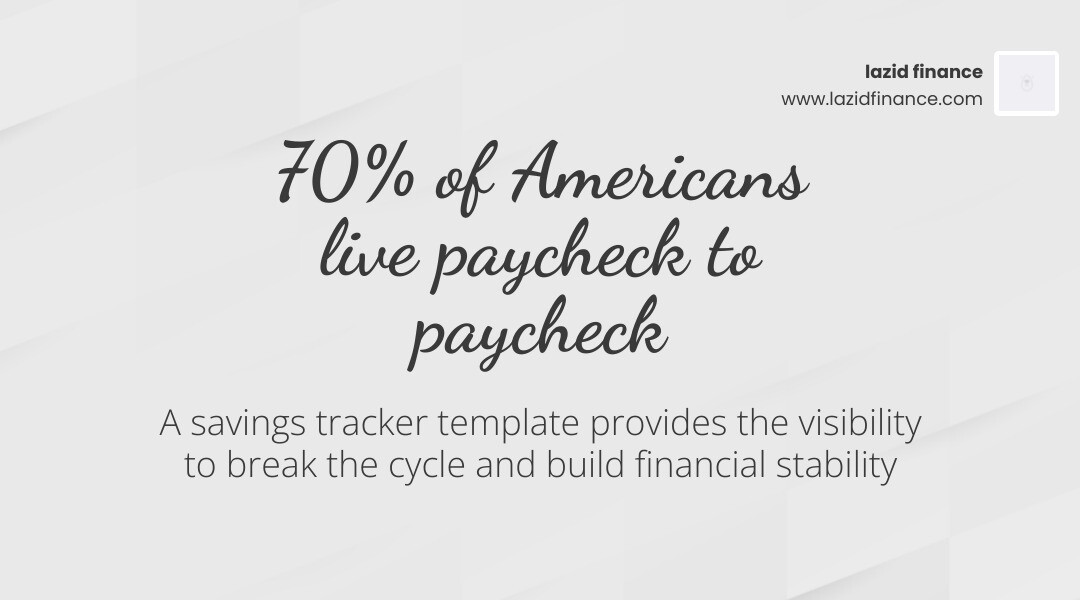 lazid finance
www.lazidfinance.com

70% of Americans live paycheck to paycheck

A savings tracker template provides the visibility to break the cycle and build financial stability