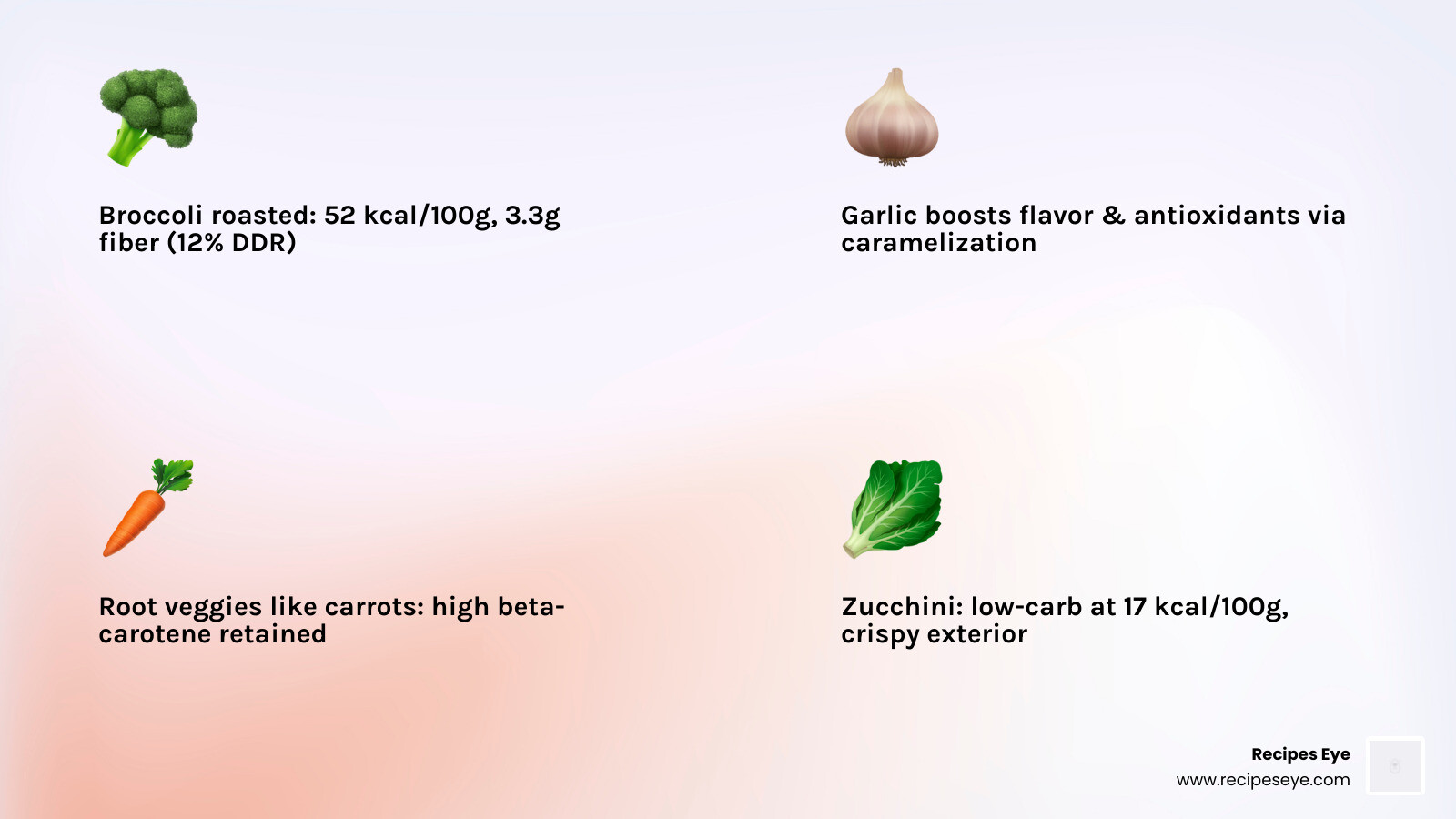 Broccoli roasted: 52 kcal/100g, 3.3g fiber (12% DDR)

Garlic boosts flavor & antioxidants via caramelization

Root veggies like carrots: high beta-carotene retained

Zucchini: low-carb at 17 kcal/100g, crispy exterior

Recipes Eye
www.recipeseye.com