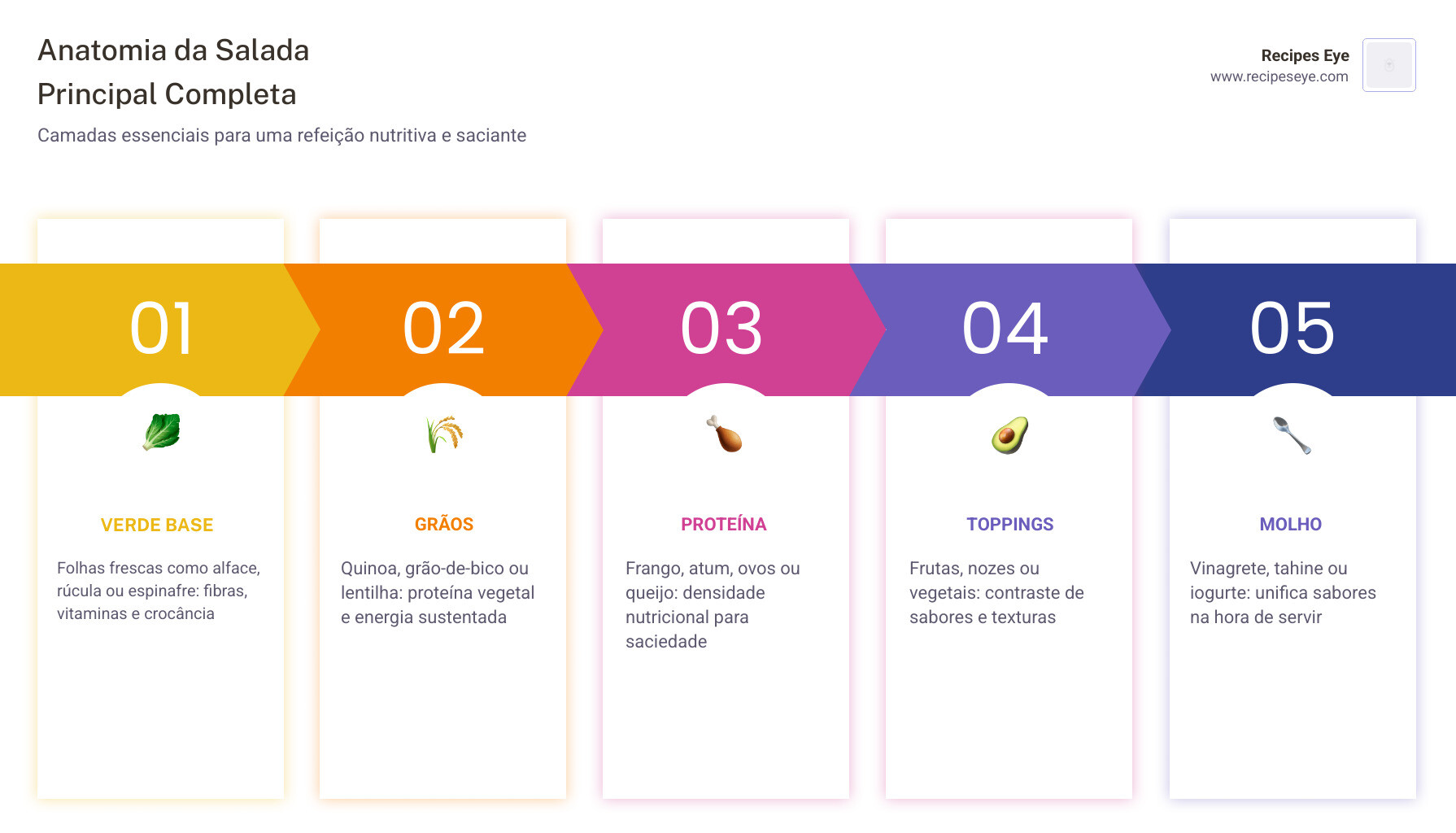 Anatomia da Salada Principal Completa

Camadas essenciais para uma refeição nutritiva e saciante

Recipes Eye
www.recipeseye.com

01

VERDE BASE

Folhas frescas como alface, rúcula ou espinafre: fibras, vitaminas e crocância

02

GRÃOS

Quinoa, grão-de-bico ou lentilha: proteína vegetal e energia sustentada

03

PROTEÍNA

Frango, atum, ovos ou queijo: densidade nutricional para saciedade

04

TOPPINGS

Frutas, nozes ou vegetais: contraste de sabores e texturas

05

MOLHO

Vinagrete, tahine ou iogurte: unifica sabores na hora de servir