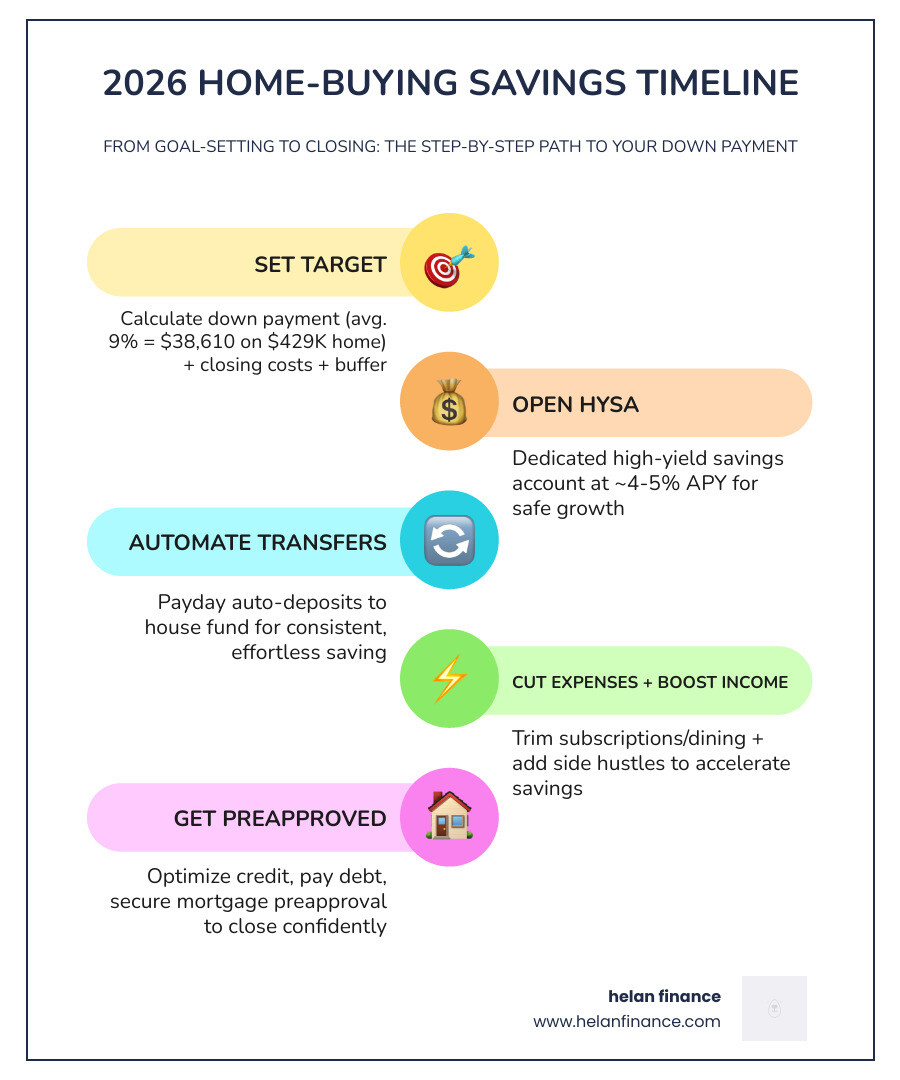 2026 HOME-BUYING SAVINGS TIMELINE

FROM GOAL-SETTING TO CLOSING: THE STEP-BY-STEP PATH TO YOUR DOWN PAYMENT

SET TARGET

Calculate down payment (avg. 9% = \$38,610 on \$429K home) + closing costs + buffer

OPEN HYSA

Dedicated high-yield savings account at ~4-5% APY for safe growth

AUTOMATE TRANSFERS

Payday auto-deposits to house fund for consistent, effortless saving

CUT EXPENSES + BOOST INCOME

Trim subscriptions/dining + add side hustles to accelerate savings

GET PREAPPROVED

Optimize credit, pay debt, secure mortgage preapproval to close confidently

helan finance
www.helanfinance.com