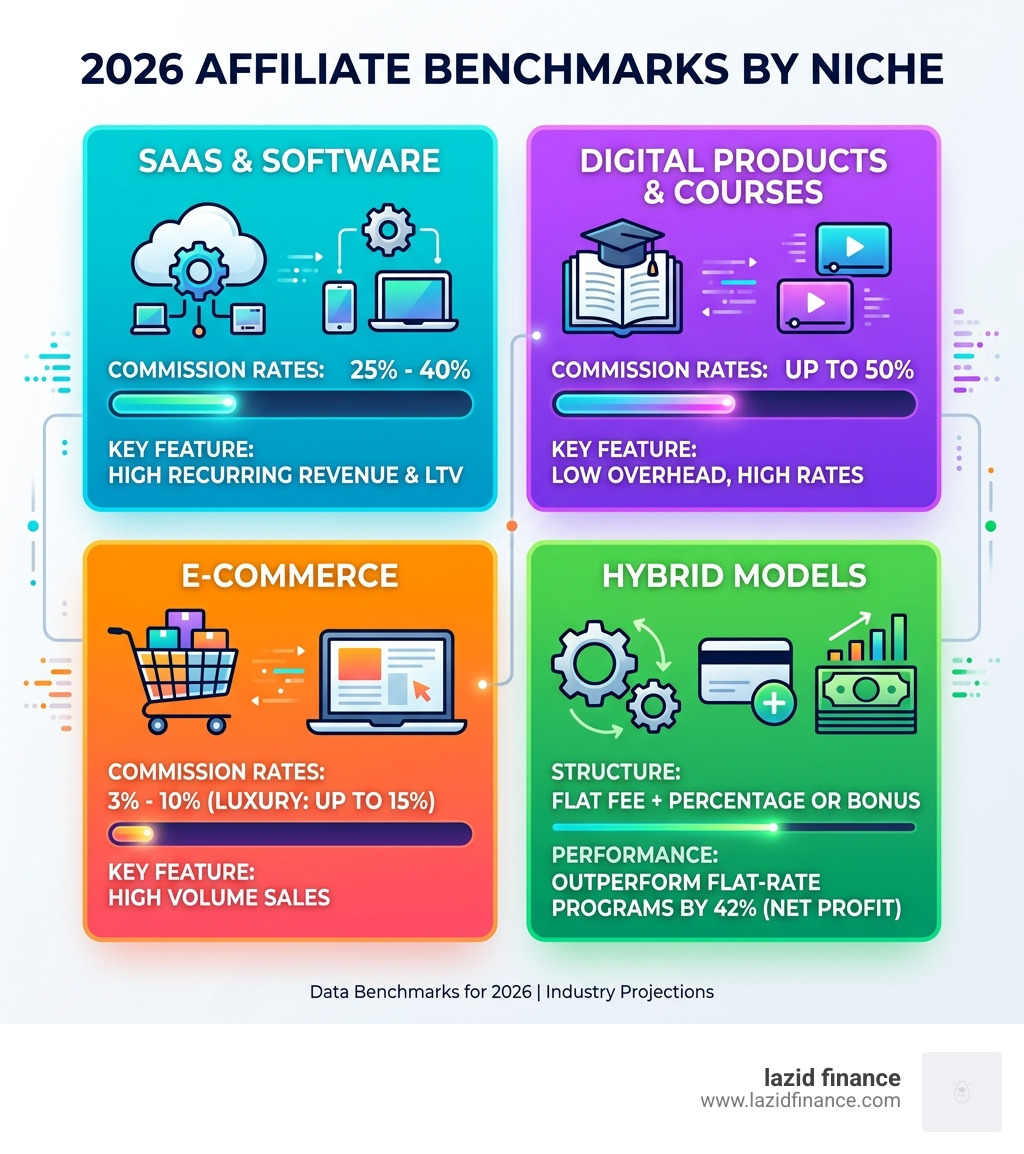 2026 AFFILIATE BENCHMARKS BY NICHE

SAAS & SOFTWARE

COMMISSION RATES: 25% - 40%

KEY FEATURE:
HIGH RECURRING REVENUE & LTV

DIGITAL PRODUCTS & COURSES

COMMISSION RATES: UP TO 50%

KEY FEATURE:
LOW OVERHEAD, HIGH RATES

E-COMMERCE

COMMISSION RATES:
3% - 10% (LUXURY: UP TO 15%)

KEY FEATURE:
HIGH VOLUME SALES

HYBRID MODELS

STRUCTURE:
FLAT FEE + PERCENTAGE OR BONUS

PERFORMANCE:
OUTPERFORM FLAT-RATE PROGRAMS BY 42% (NET PROFIT)

Data Benchmarks for 2026 | Industry Projections

lazid finance
www.lazidfinance.com