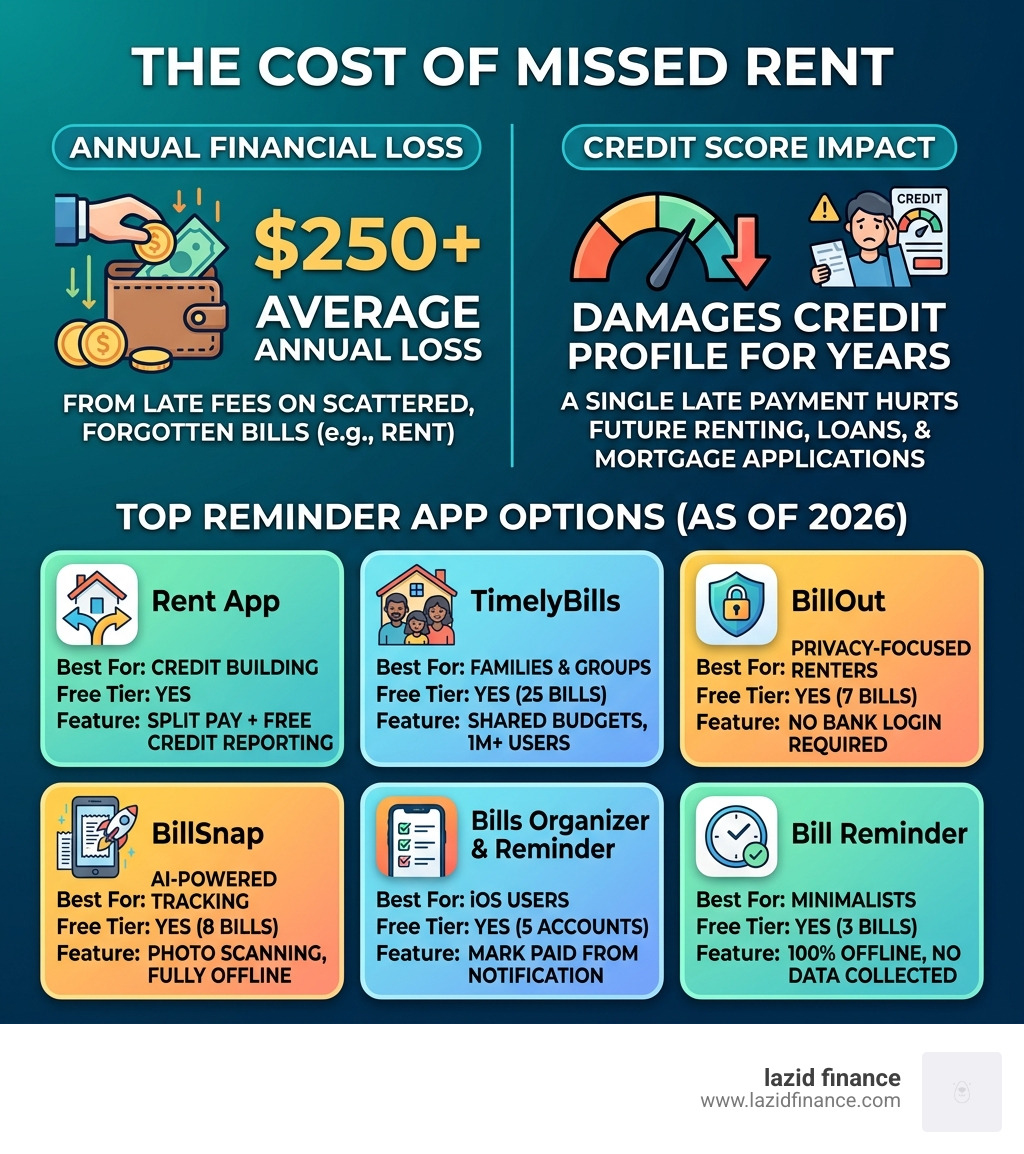 THE COST OF MISSED RENT

ANNUAL FINANCIAL LOSS

$250+
AVERAGE ANNUAL LOSS

FROM LATE FEES ON SCATTERED, FORGOTTEN BILLS (e.g., RENT)

CREDIT SCORE IMPACT

CREDIT

DAMAGES CREDIT PROFILE FOR YEARS

A SINGLE LATE PAYMENT HURTS FUTURE RENTING, LOANS, & MORTGAGE APPLICATIONS

TOP REMINDER APP OPTIONS (AS OF 2026)

Rent App
Best For: CREDIT BUILDING
Free Tier: YES
Feature: SPLIT PAY + FREE CREDIT REPORTING

TimelyBills
Best For: FAMILIES & GROUPS
Free Tier: YES (25 BILLS)
Feature: SHARED BUDGETS, 1M+ USERS

BillOut
Best For: PRIVACY-FOCUSED RENTERS
Free Tier: YES (7 BILLS)
Feature: NO BANK LOGIN REQUIRED

BillSnap
Best For: AI-POWERED TRACKING
Free Tier: YES (8 BILLS)
Feature: PHOTO SCANNING, FULLY OFFLINE

Bills Organizer & Reminder
Best For: iOS USERS
Free Tier: YES (5 ACCOUNTS)
Feature: MARK PAID FROM NOTIFICATION

Bill Reminder
Best For: MINIMALISTS
Free Tier: YES (3 BILLS)
Feature: 100% OFFLINE, NO DATA COLLECTED

lazid finance
www.lazidfinance.com