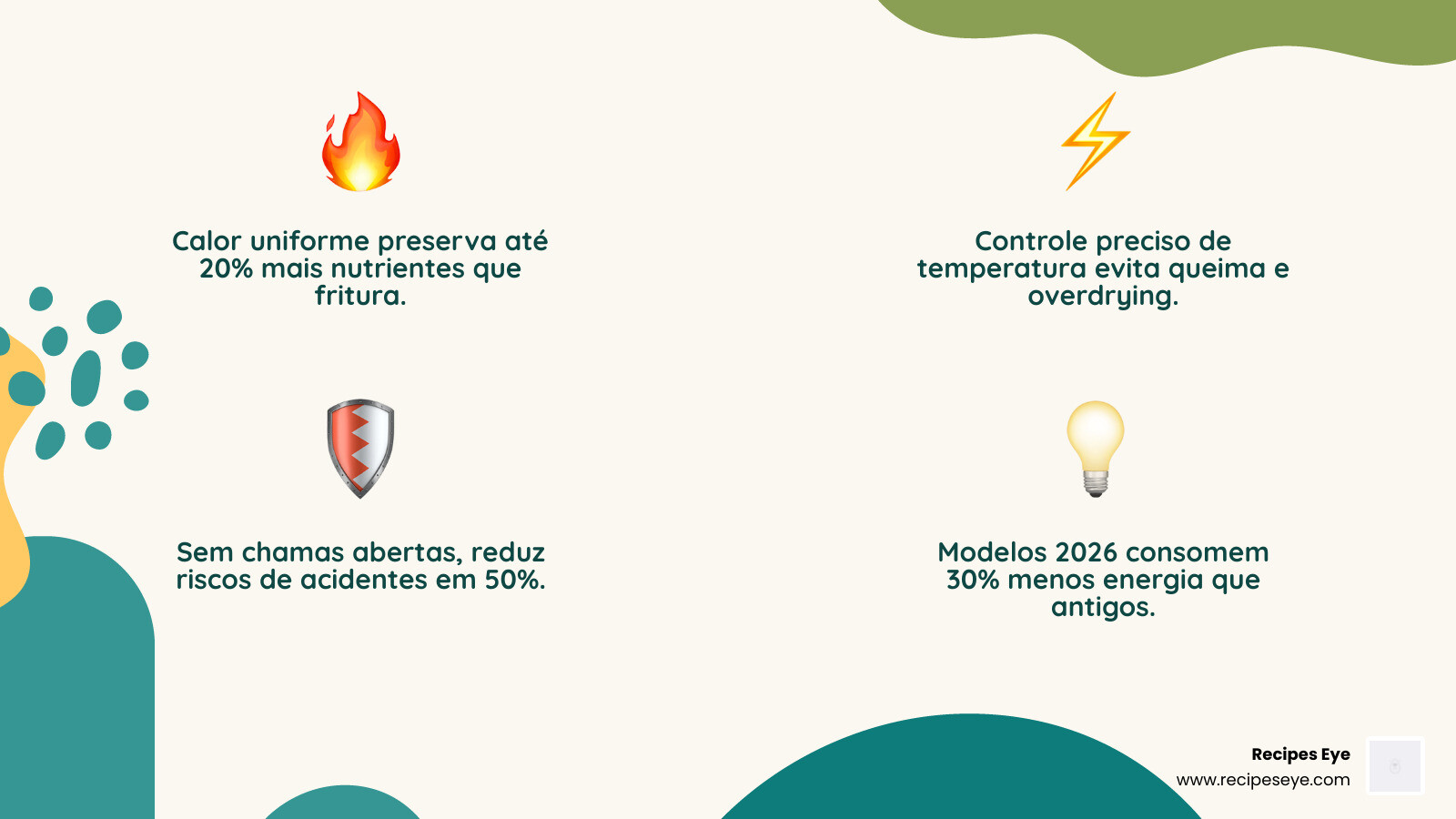 Calor uniforme preserva até 20% mais nutrientes que fritura.

Controle preciso de temperatura evita queima e overdrying.

Sem chamas abertas, reduz riscos de acidentes em 50%.

Modelos 2026 consomem 30% menos energia que antigos.

Recipes Eye
www.recipeseye.com