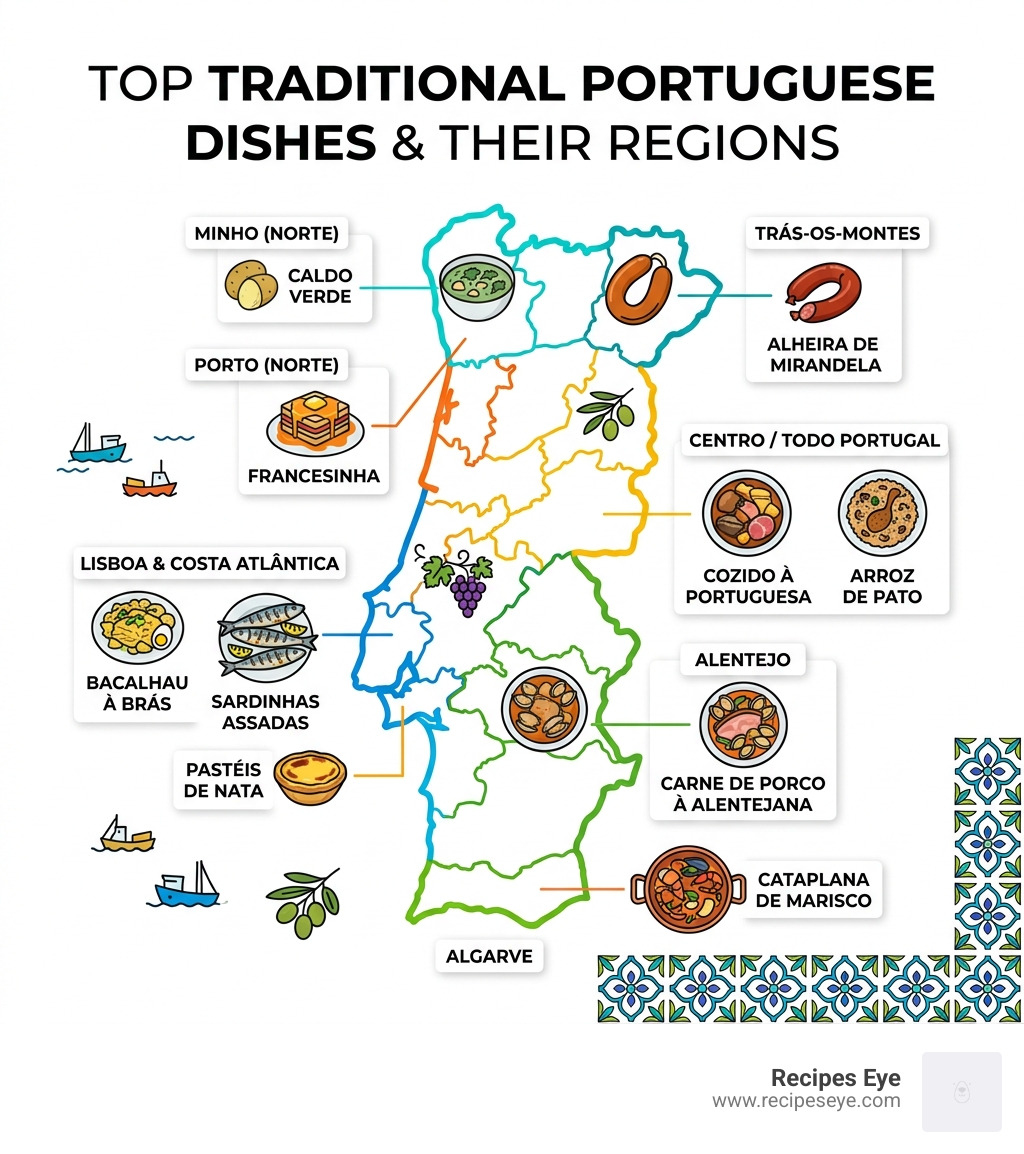 TOP TRADITIONAL PORTUGUESE DISHES & THEIR REGIONS

MINHO (NORTE)
CALDO VERDE

TRÁS-OS-MONTES
ALHEIRA DE MIRANDELA

PORTO (NORTE)
FRANCESINHA

CENTRO / TODO PORTUGAL
COZIDO À PORTUGUESA
ARROZ DE PATO

LISBOA & COSTA ATLÂNTICA
BACALHAU À BRÁS
SARDINHAS ASSADAS

PASTÉIS DE NATA

ALENTEJO
CARNE DE PORCO À ALENTEJANA

CATAPLANA DE MARISCO

ALGARVE

Recipes Eye
www.recipeseye.com