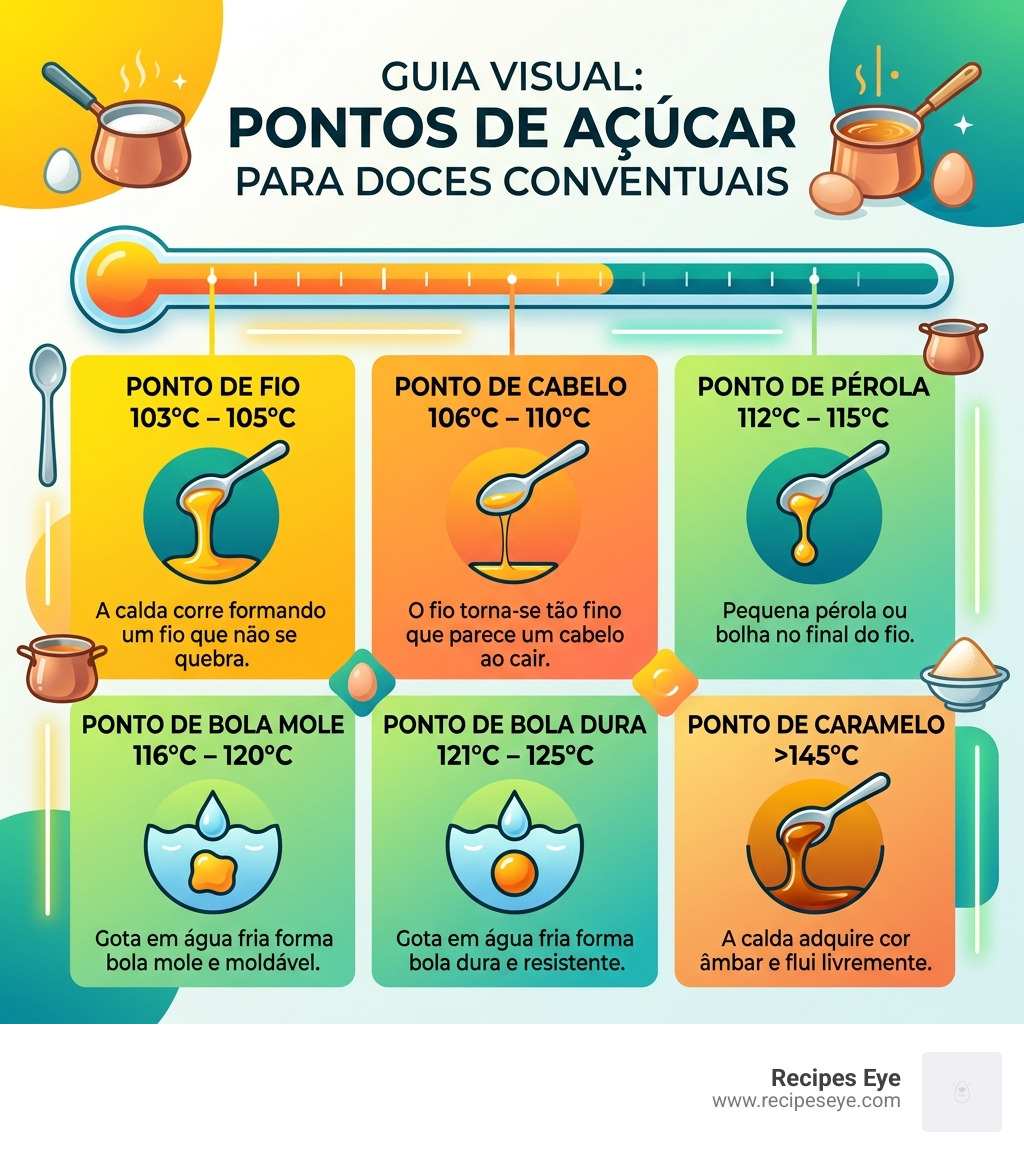 GUIA VISUAL:
PONTOS DE AÇÚCAR
PARA DOCES CONVENTUAIS

PONTO DE FIO
103°C – 105°C

A calda corre formando um fio que não se quebra.

PONTO DE CABELO
106°C – 110°C

O fio torna-se tão fino que parece um cabelo ao cair.

PONTO DE PÉROLA
112°C – 115°C

Pequena pérola ou bolha no final do fio.

PONTO DE BOLA MOLE
116°C – 120°C

Gota em água fria forma bola mole e moldável.

PONTO DE BOLA DURA
121°C – 125°C

Gota em água fria forma bola dura e resistente.

PONTO DE CARAMELO
>145°C

A calda adquire cor âmbar e flui livremente.

Recipes Eye
www.recipeseye.com