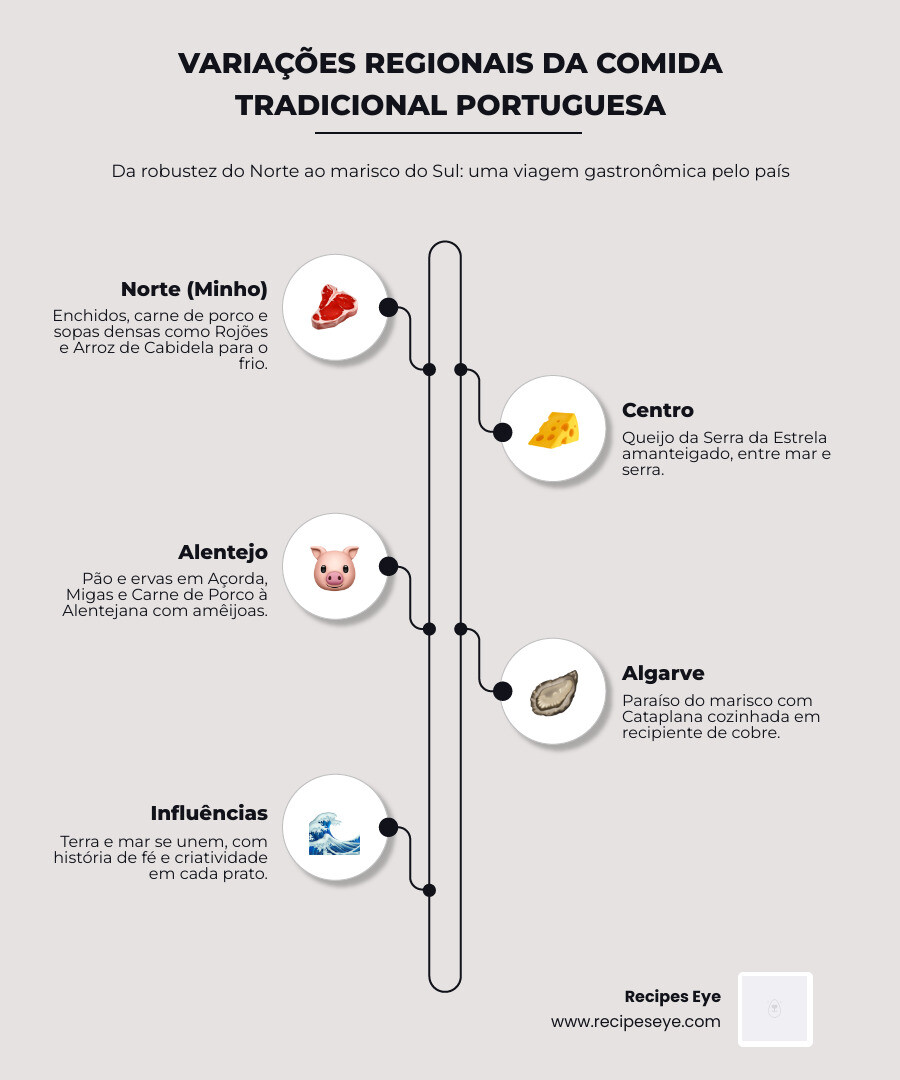 VARIAÇÕES REGIONAIS DA COMIDA TRADICIONAL PORTUGUESA

Da robustez do Norte ao marisco do Sul: uma viagem gastronômica pelo país

Norte (Minho)
Enchidos, carne de porco e sopas densas como Rojões e Arroz de Cabidela para o frio.

Centro
Queijo da Serra da Estrela amanteigado, entre mar e serra.

Alentejo
Pão e ervas em Açorda, Migas e Carne de Porco à Alentejana com amêijoas.

Algarve
Paraíso do marisco com Cataplana cozinhada em recipiente de cobre.

Influências
Terra e mar se unem, com história de fé e criatividade em cada prato.

Recipes Eye
www.recipeseye.com