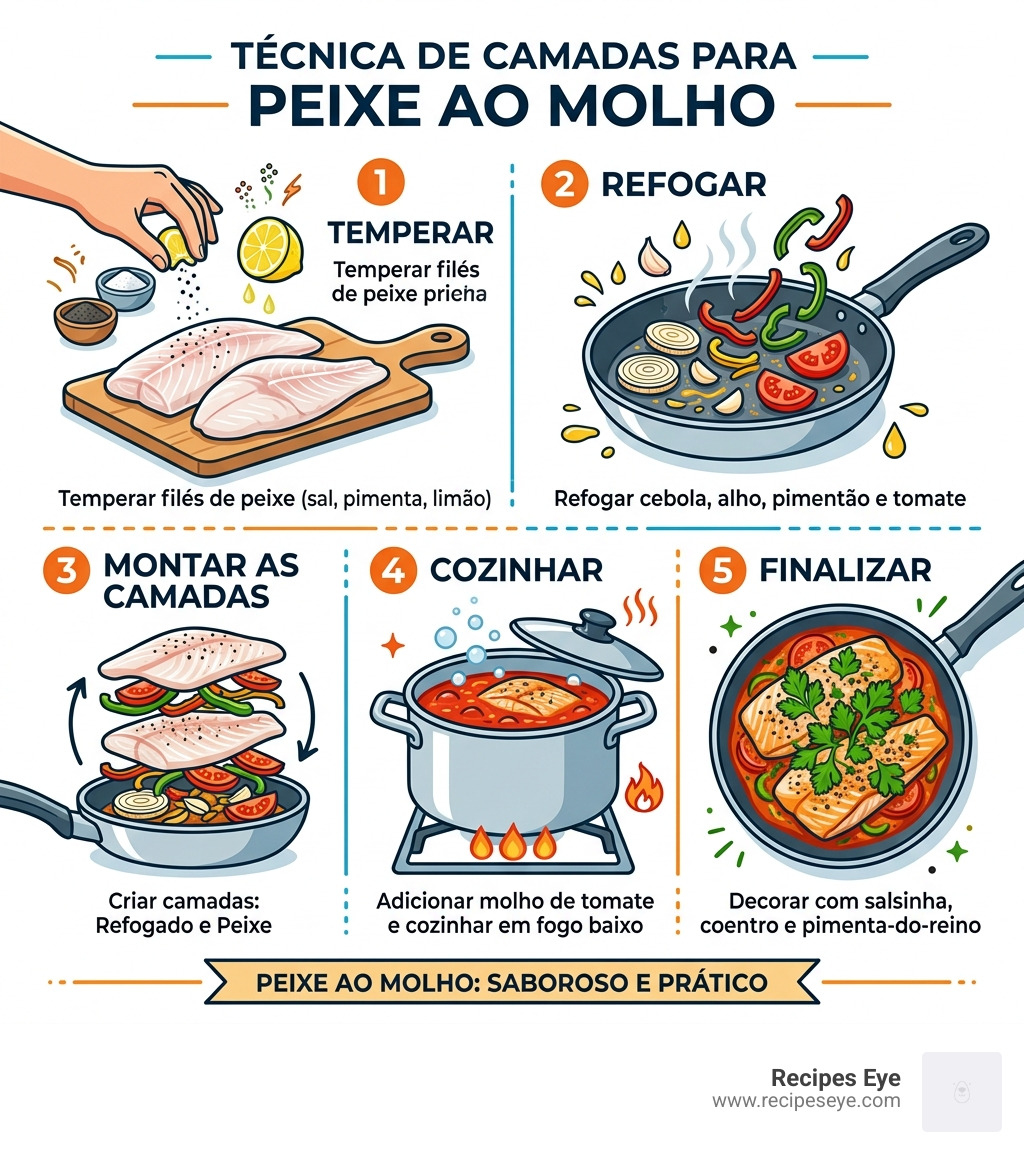 TÉCNICA DE CAMADAS PARA
PEIXE AO MOLHO

1 TEMPERAR
Temperar filés de peixe prieha

Temperar filés de peixe (sal, pimenta, limão)

2 REFOGAR

Refogar cebola, alho, pimentão e tomate

3 MONTAR AS CAMADAS

Criar camadas: Refogado e Peixe

4 COZINHAR

Adicionar molho de tomate e cozinhar em fogo baixo

5 FINALIZAR

Decorar com salsinha, coentro e pimenta-do-reino

PEIXE AO MOLHO: SABOROSO E PRÁTICO

Recipes Eye
www.recipeseye.com