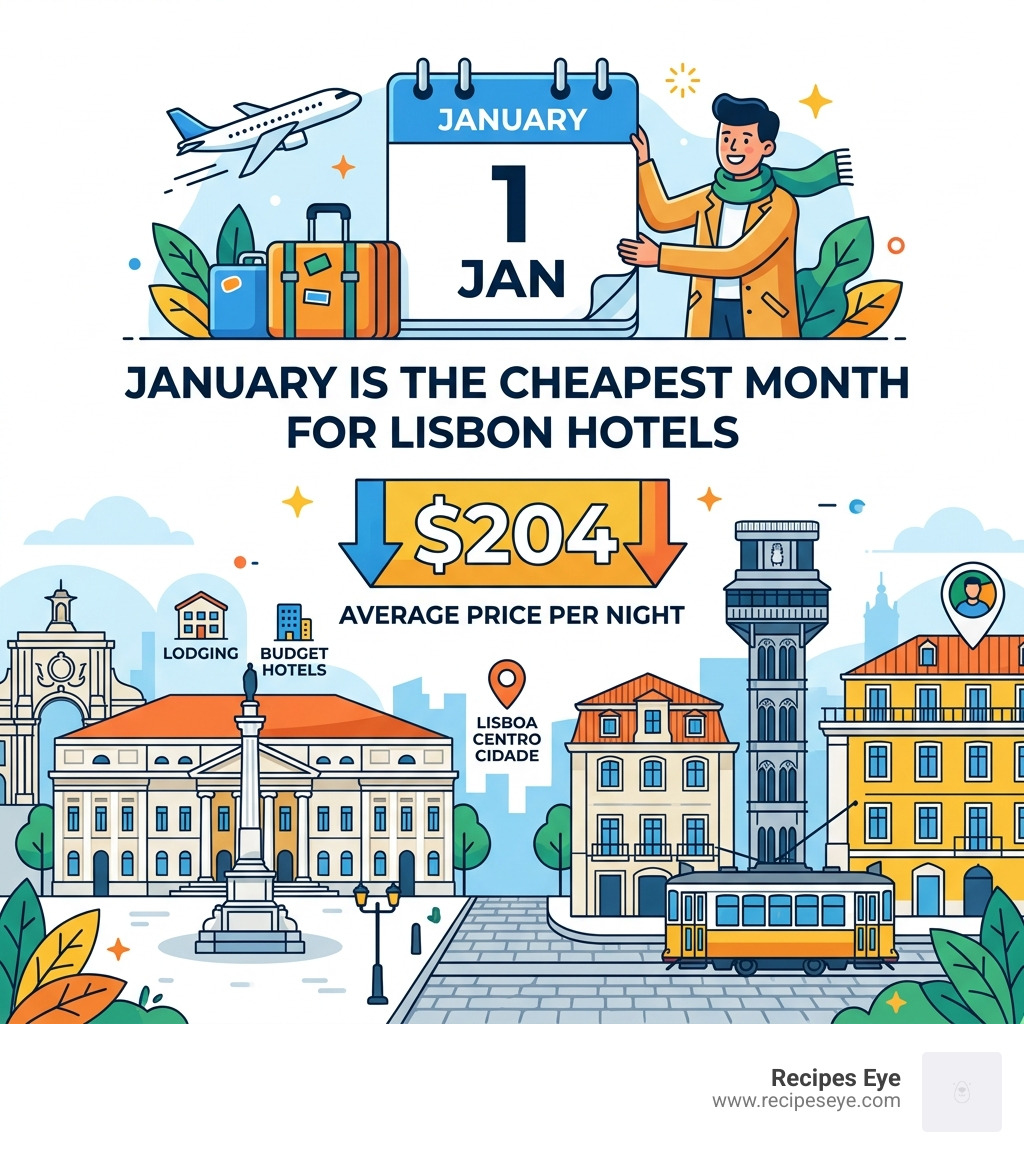 JANUARY

1

JAN

JANUARY IS THE CHEAPEST MONTH FOR LISBON HOTELS

$204

AVERAGE PRICE PER NIGHT

LODGING

BUDGET HOTELS

LISBOA CENTRO CIDADE

Recipes Eye
www.recipeseye.com