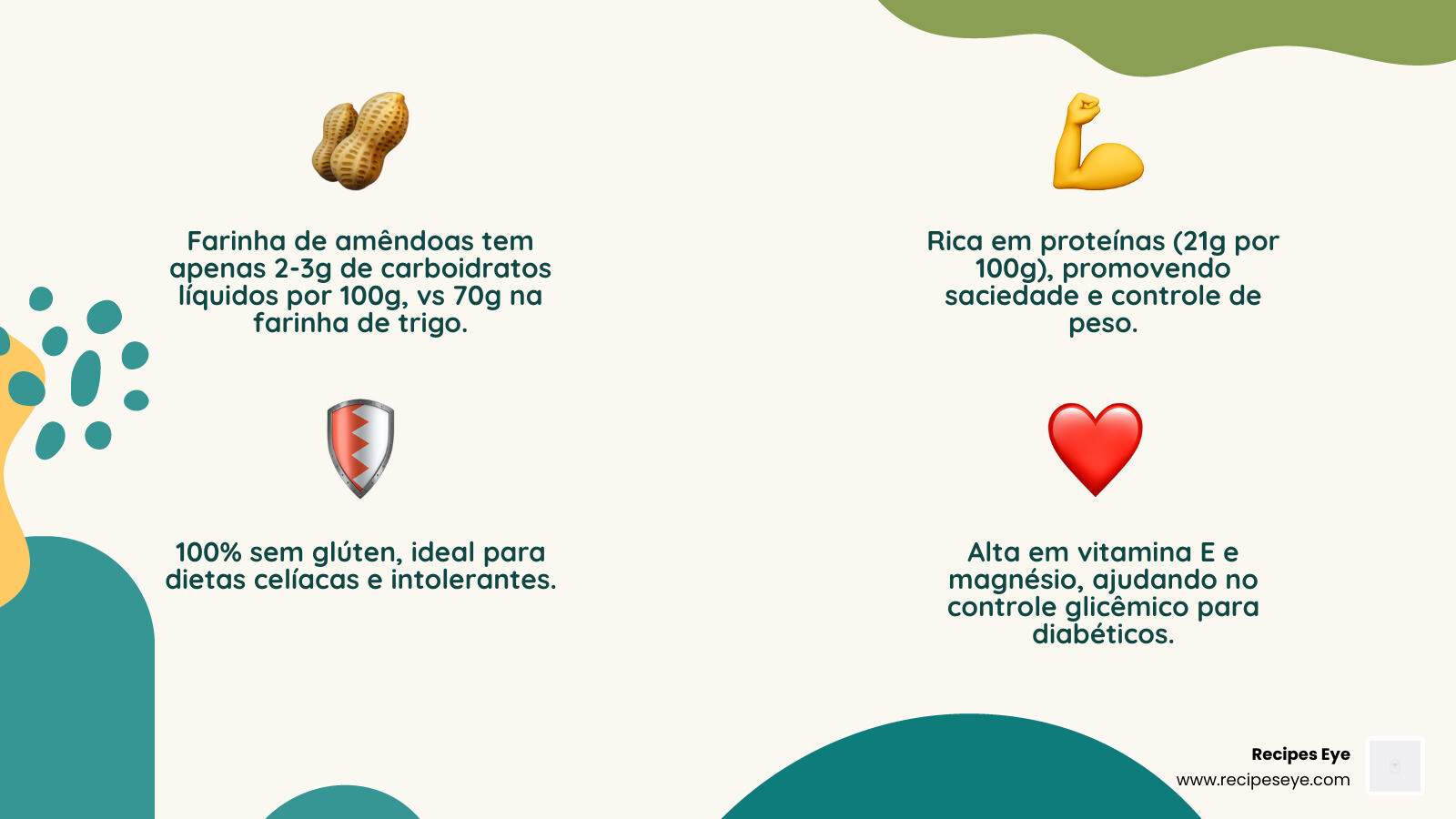 Farinha de amêndoas tem apenas 2-3g de carboidratos líquidos por 100g, vs 70g na farinha de trigo.

Rica em proteínas (21g por 100g), promovendo saciedade e controle de peso.

100% sem glúten, ideal para dietas celíacas e intolerantes.

Alta em vitamina E e magnésio, ajudando no controle glicêmico para diabéticos.

Recipes Eye
www.recipeseye.com