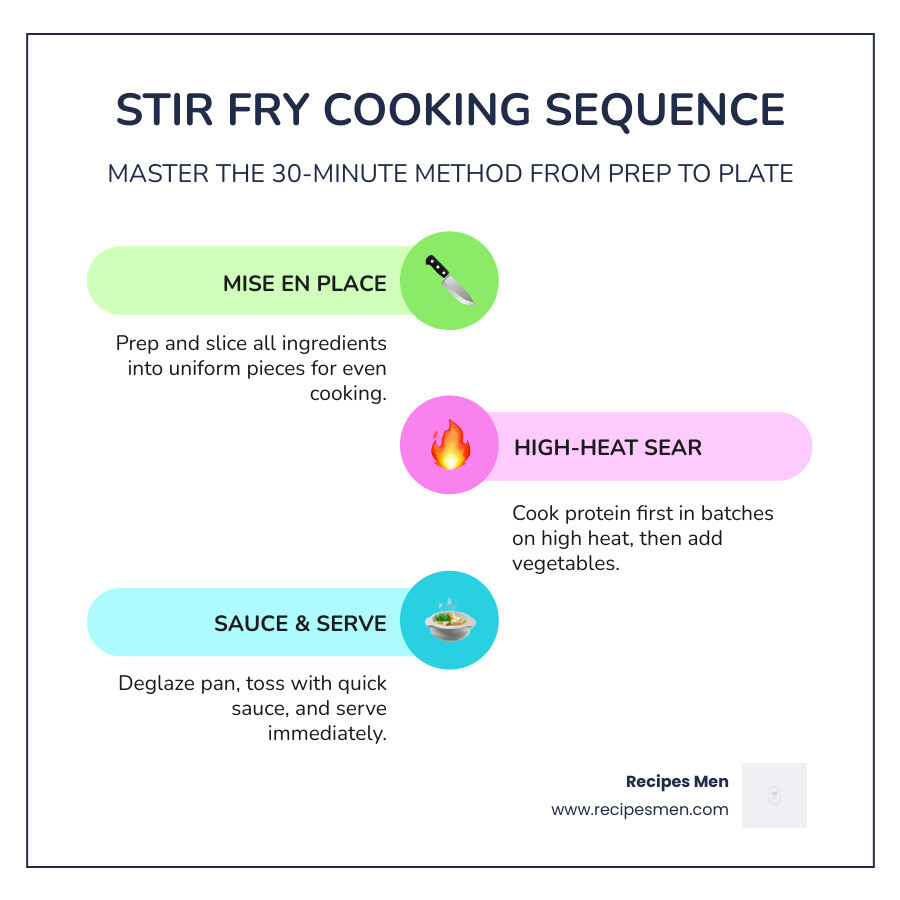 STIR FRY COOKING SEQUENCE

MASTER THE 30-MINUTE METHOD FROM PREP TO PLATE

MISE EN PLACE

Prep and slice all ingredients into uniform pieces for even cooking.

HIGH-HEAT SEAR

Cook protein first in batches on high heat, then add vegetables.

SAUCE & SERVE

Deglaze pan, toss with quick sauce, and serve immediately.

Recipes Men

www.recipesmen.com