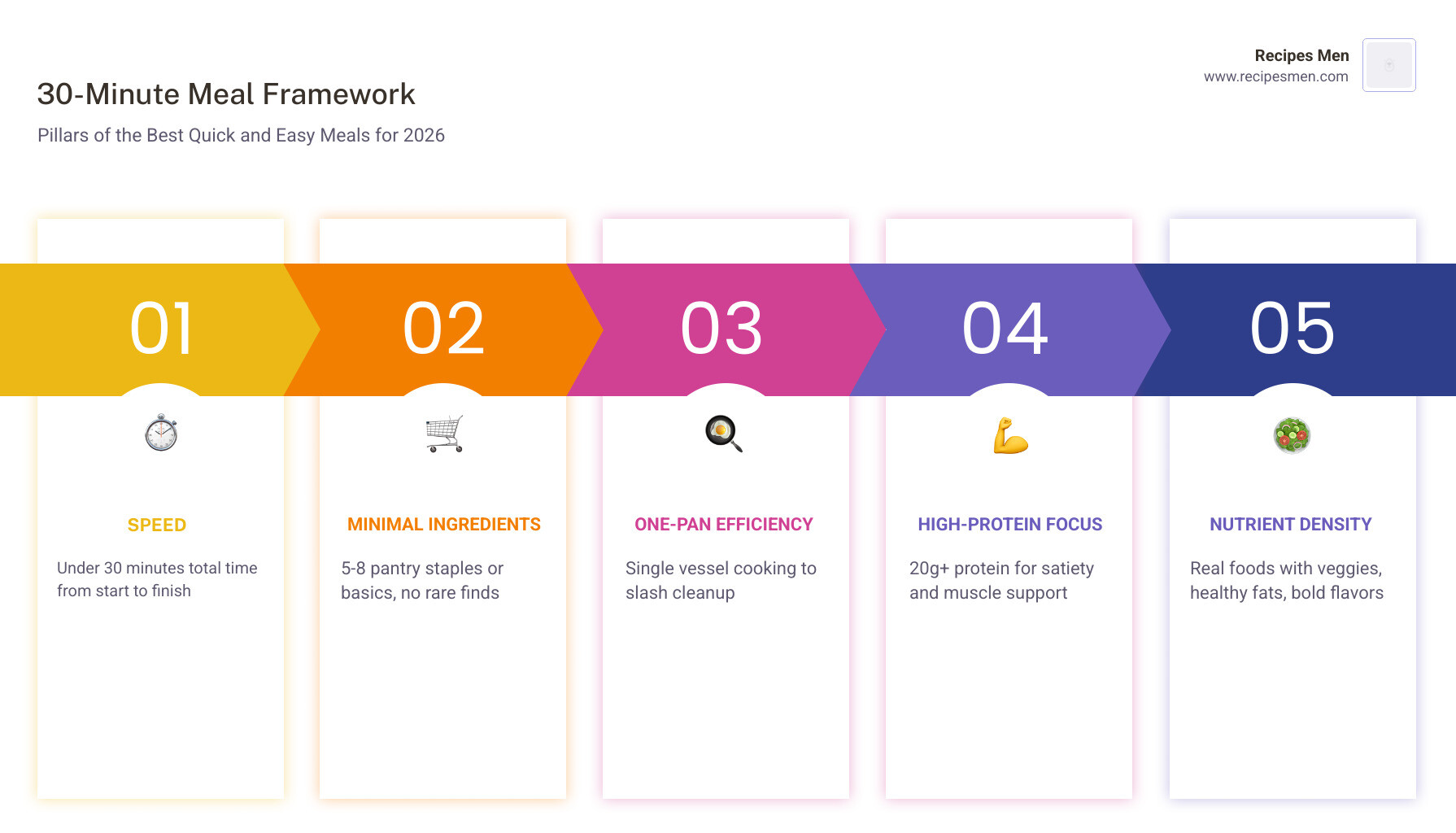 Recipes Men
www.recipesmen.com

30-Minute Meal Framework

Pillars of the Best Quick and Easy Meals for 2026

01

SPEED

Under 30 minutes total time from start to finish

02

MINIMAL INGREDIENTS

5-8 pantry staples or basics, no rare finds

03

ONE-PAN EFFICIENCY

Single vessel cooking to slash cleanup

04

HIGH-PROTEIN FOCUS

20g+ protein for satiety and muscle support

05

NUTRIENT DENSITY

Real foods with veggies, healthy fats, bold flavors