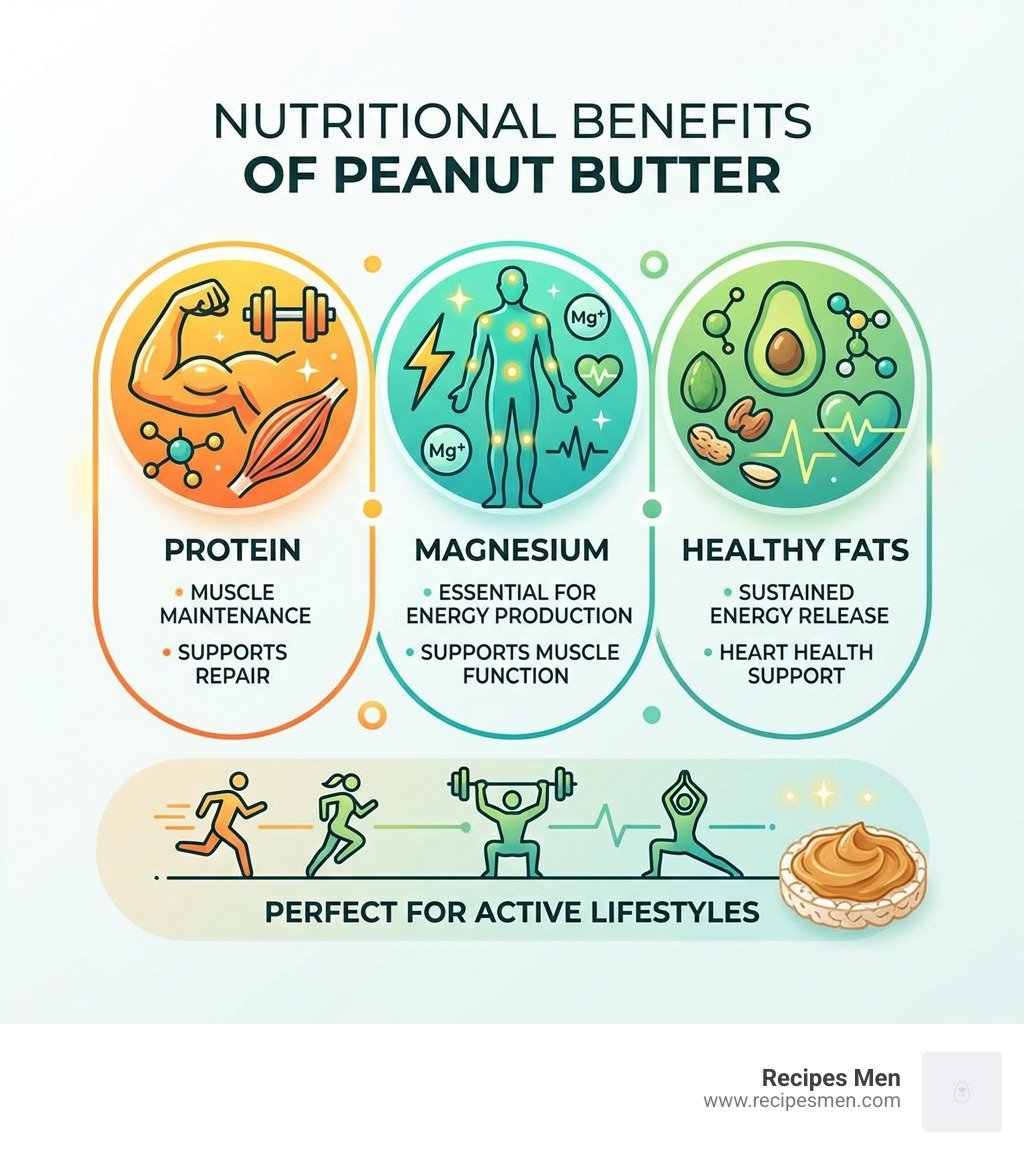 NUTRITIONAL BENEFITS
OF PEANUT BUTTER

Mg+

Mg+

PROTEIN
• MUSCLE MAINTENANCE
• SUPPORTS REPAIR

MAGNESIUM
• ESSENTIAL FOR ENERGY PRODUCTION
• SUPPORTS MUSCLE FUNCTION

HEALTHY FATS
• SUSTAINED ENERGY RELEASE
• HEART HEALTH SUPPORT

PERFECT FOR ACTIVE LIFESTYLES

Recipes Men
www.recipesmen.com