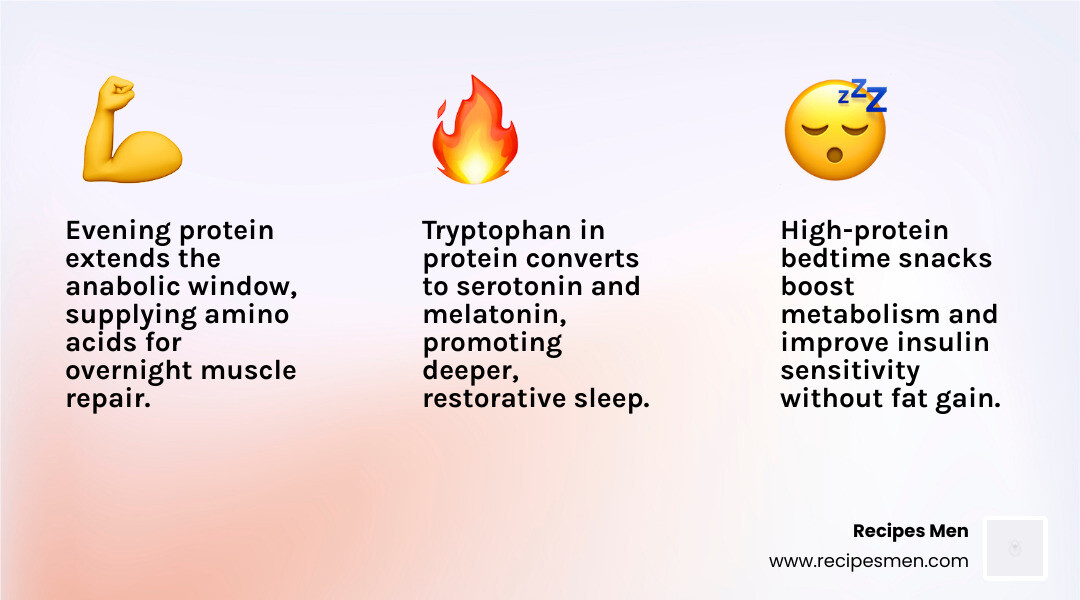 Evening protein extends the anabolic window, supplying amino acids for overnight muscle repair.

Tryptophan in protein converts to serotonin and melatonin, promoting deeper, restorative sleep.

High-protein bedtime snacks boost metabolism and improve insulin sensitivity without fat gain.

Recipes Men
www.recipesmen.com