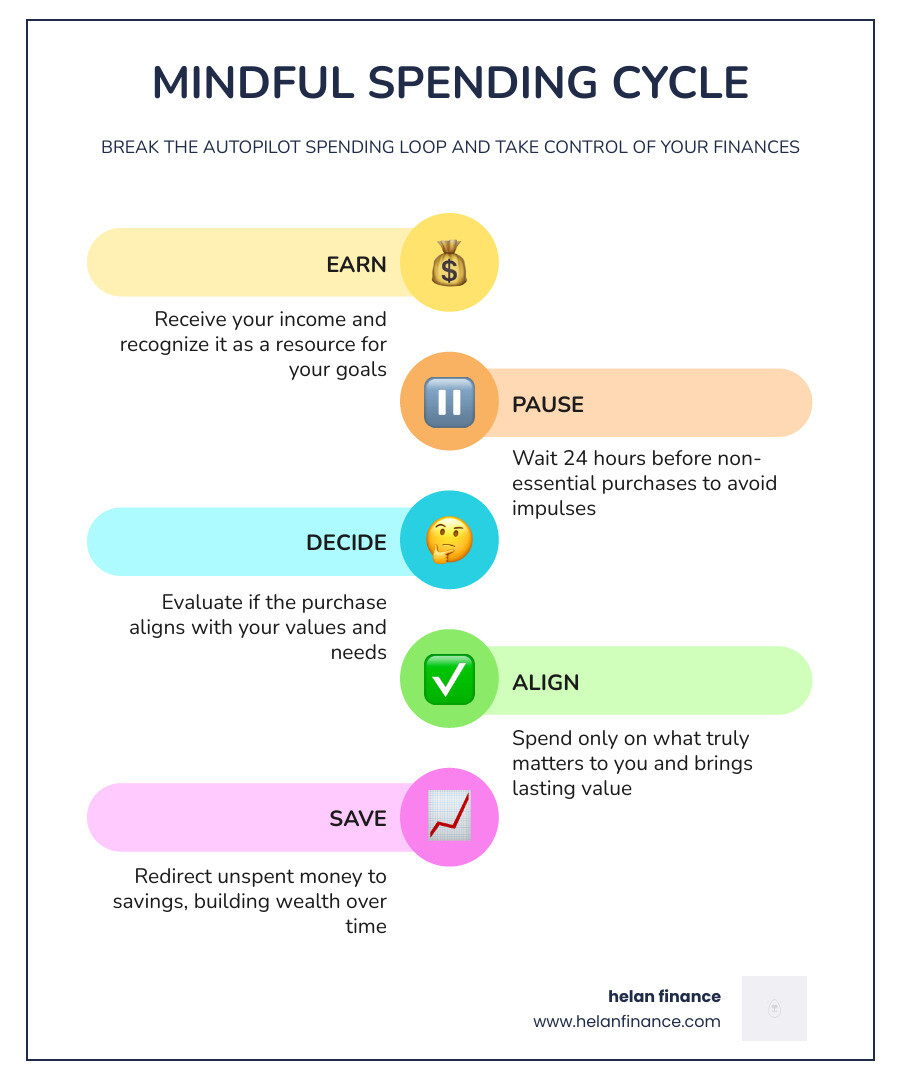 MINDFUL SPENDING CYCLE

BREAK THE AUTOPILOT SPENDING LOOP AND TAKE CONTROL OF YOUR FINANCES

EARN

Receive your income and recognize it as a resource for your goals

PAUSE

Wait 24 hours before non-essential purchases to avoid impulses

DECIDE

Evaluate if the purchase aligns with your values and needs

ALIGN

Spend only on what truly matters to you and brings lasting value

SAVE

Redirect unspent money to savings, building wealth over time

helan finance
www.helanfinance.com