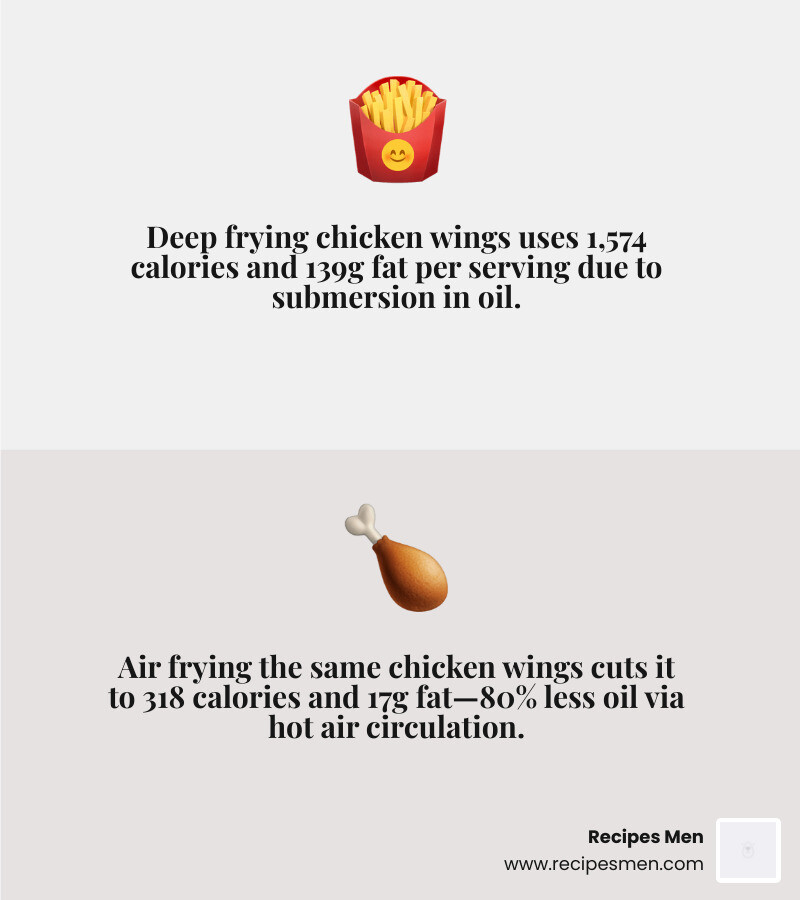 Deep frying chicken wings uses 1,574 calories and 139g fat per serving due to submersion in oil.

Air frying the same chicken wings cuts it to 318 calories and 17g fat—80% less oil via hot air circulation.

Recipes Men
www.recipesmen.com