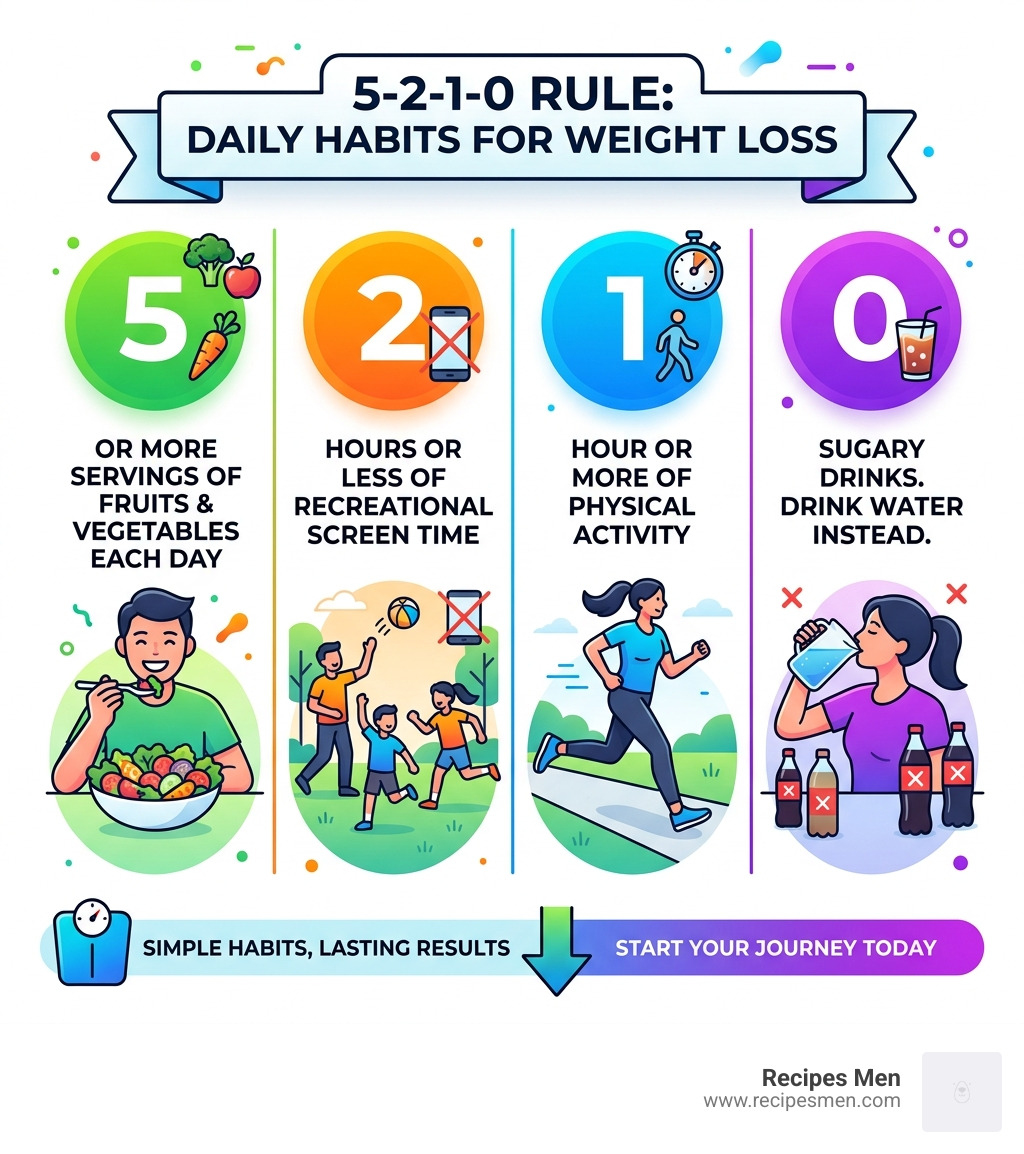 5-2-1-0 RULE:
DAILY HABITS FOR WEIGHT LOSS

5

OR MORE SERVINGS OF FRUITS & VEGETABLES EACH DAY

2

HOURS OR LESS OF RECREATIONAL SCREEN TIME

1

HOUR OR MORE OF PHYSICAL ACTIVITY

0

SUGARY DRINKS. DRINK WATER INSTEAD.

SIMPLE HABITS, LASTING RESULTS

START YOUR JOURNEY TODAY

Recipes Men
www.recipesmen.com