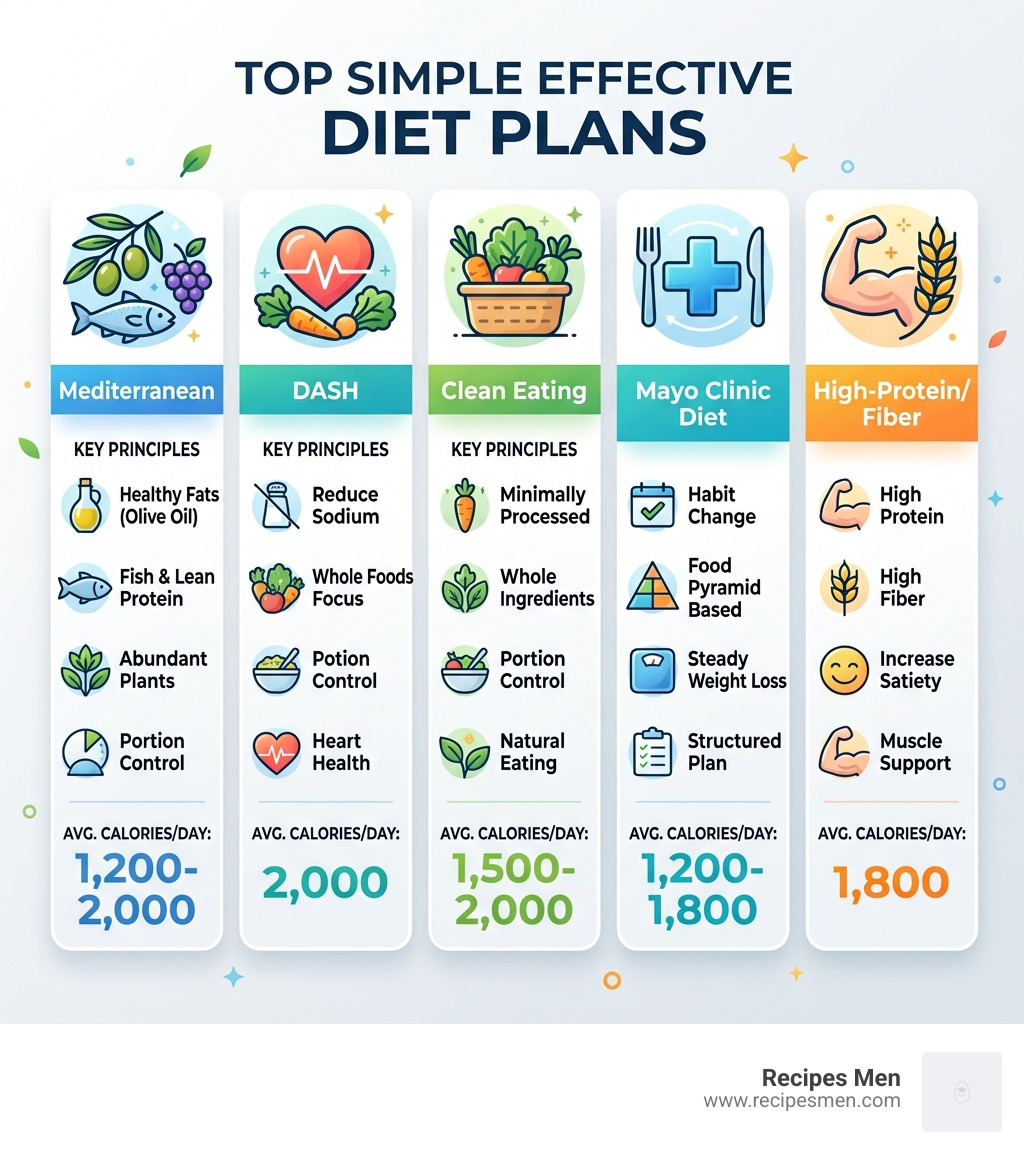 TOP SIMPLE EFFECTIVE
DIET PLANS

Mediterranean

KEY PRINCIPLES

Healthy Fats (Olive Oil)

Fish & Lean Protein

Abundant Plants

Portion Control

AVG. CALORIES/DAY:

1,200-2,000

DASH

KEY PRINCIPLES

Reduce Sodium

Whole Foods Focus

Potion Control

Heart Health

AVG. CALORIES/DAY:

2,000

Clean Eating

KEY PRINCIPLES

Minimally Processed

Whole Ingredients

Portion Control

Natural Eating

AVG. CALORIES/DAY:

1,500-2,000

Mayo Clinic Diet

Habit Change

Food Pyramid Based

Steady Weight Loss

Structured Plan

AVG. CALORIES/DAY:

1,200-1,800

High-Protein/ Fiber

High Protein

High Fiber

Increase Satiety

Muscle Support

AVG. CALORIES/DAY:

1,800

Recipes Men
www.recipesmen.com