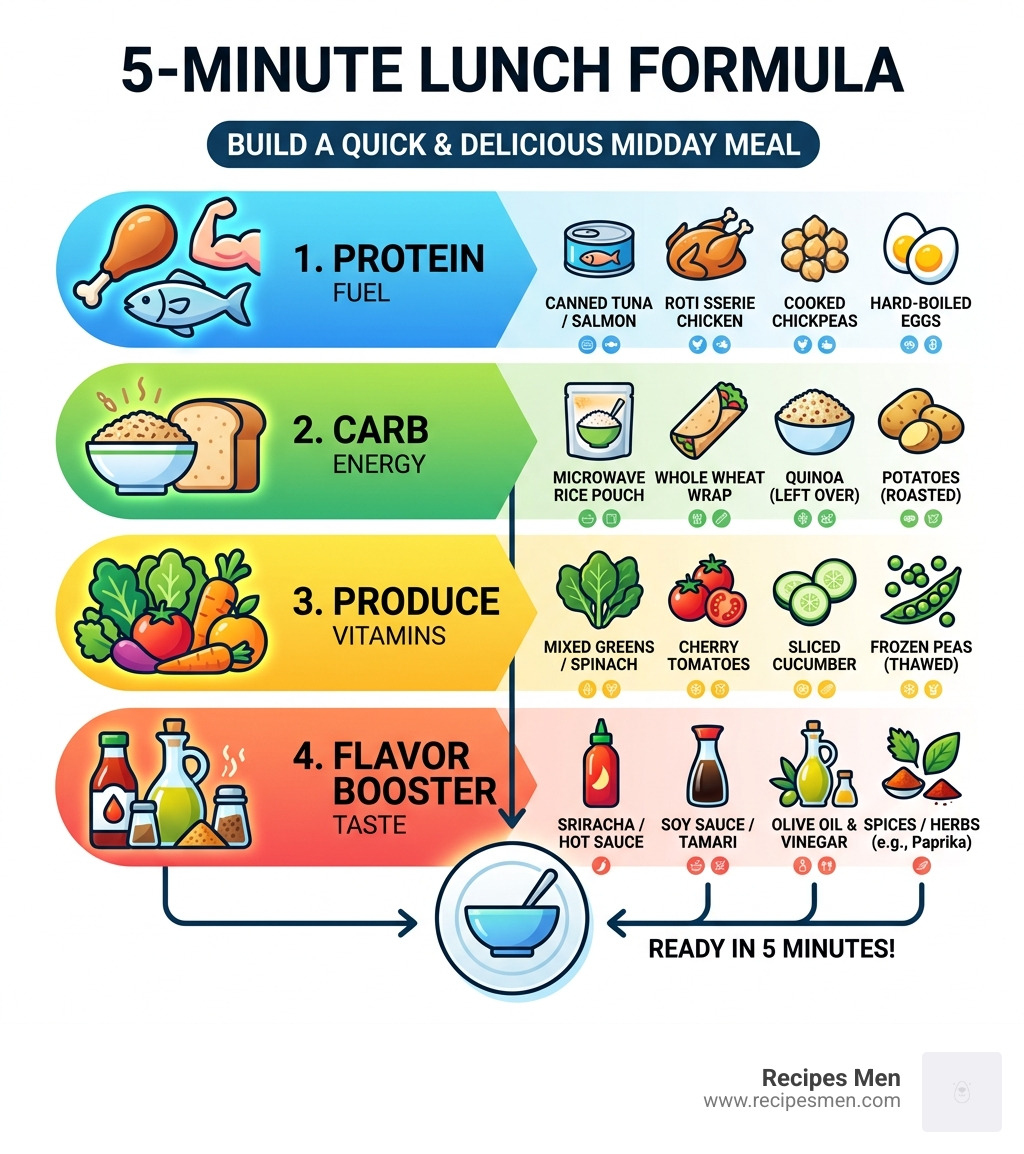 5-MINUTE LUNCH FORMULA

BUILD A QUICK & DELICIOUS MIDDAY MEAL

1. PROTEIN
FUEL

CANNED TUNA / SALMON

ROTI SSERIE CHICKEN

COOKED CHICKPEAS

HARD-BOILED EGGS

2. CARB
ENERGY

MICROWAVE RICE POUCH

WHOLE WHEAT WRAP

QUINOA (LEFT OVER)

POTATOES (ROASTED)

3. PRODUCE
VITAMINS

MIXED GREENS / SPINACH

CHERRY TOMATOES

SLICED CUCUMBER

FROZEN PEAS (THAWED)

4. FLAVOR BOOSTER
TASTE

SRIRACHA / HOT SAUCE

SOY SAUCE / TAMARI

OLIVE OIL & VINEGAR

SPICES / HERBS (e.g., Paprika)

READY IN 5 MINUTES!

Recipes Men
www.recipesmen.com