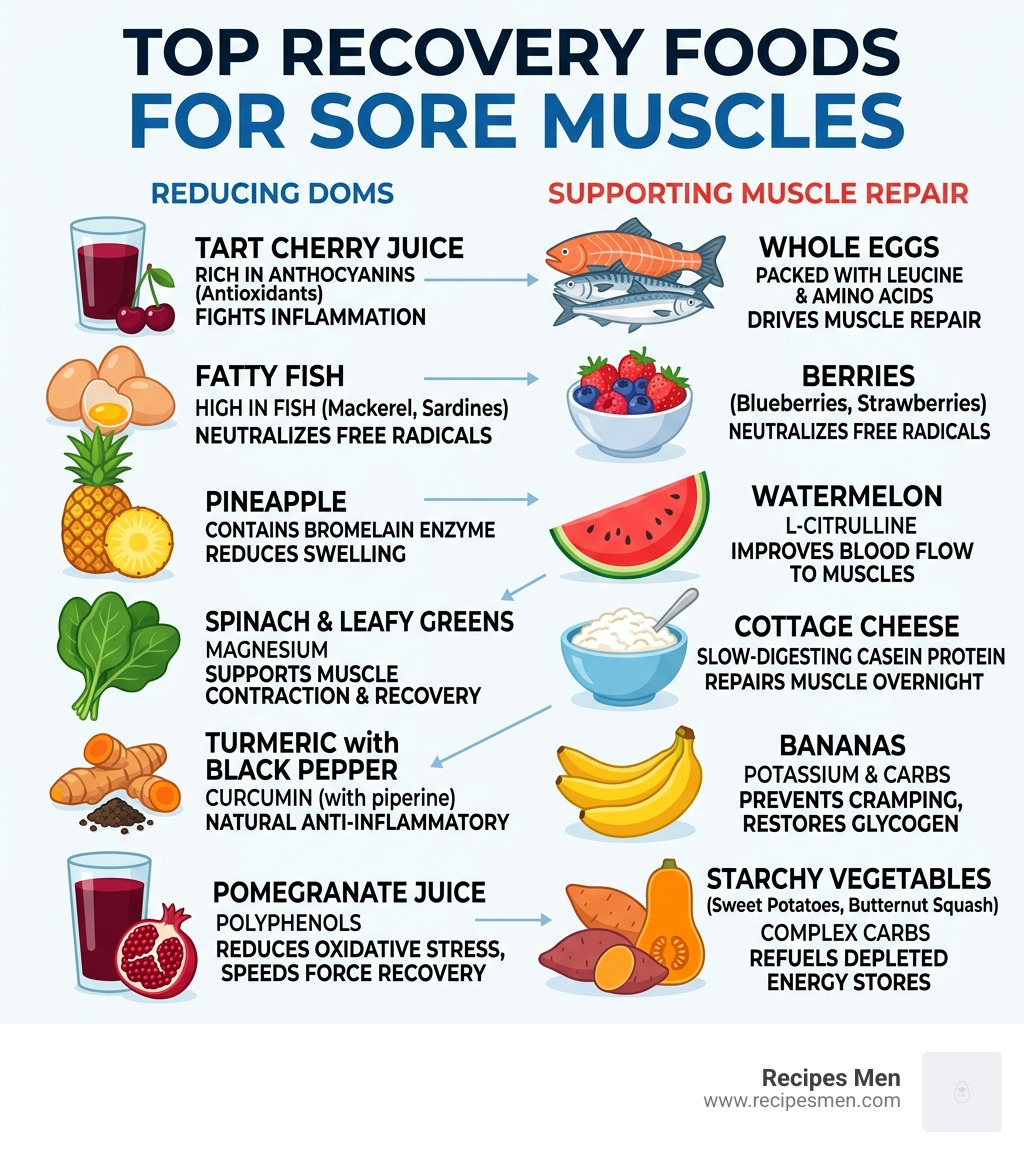 TOP RECOVERY FOODS FOR SORE MUSCLES

REDUCING DOMS

TART CHERRY JUICE
RICH IN ANTHOCYANINS (Antioxidants)
FIGHTS INFLAMMATION

FATTY FISH
HIGH IN FISH (Mackerel, Sardines)
NEUTRALIZES FREE RADICALS

PINEAPPLE
CONTAINS BROMELAIN ENZYME
REDUCES SWELLING

SPINACH & LEAFY GREENS
MAGNESIUM
SUPPORTS MUSCLE CONTRACTION & RECOVERY

TURMERIC with BLACK PEPPER
CURCUMIN (with piperine)
NATURAL ANTI-INFLAMMATORY

POMEGRANATE JUICE
POLYPHENOLS
REDUCES OXIDATIVE STRESS, SPEEDS FORCE RECOVERY

SUPPORTING MUSCLE REPAIR

WHOLE EGGS
PACKED WITH LEUCINE & AMINO ACIDS
DRIVES MUSCLE REPAIR

BERRIES
(Blueberries, Strawberries)
NEUTRALIZES FREE RADICALS

WATERMELON
L-CITRULLINE
IMPROVES BLOOD FLOW TO MUSCLES

COTTAGE CHEESE
SLOW-DIGESTING CASEIN PROTEIN
REPAIRS MUSCLE OVERNIGHT

BANANAS
POTASSIUM & CARBS
PREVENTS CRAMPING, RESTORES GLYCOGEN

STARCHY VEGETABLES
(Sweet Potatoes, Butternut Squash)
COMPLEX CARBS
REFUELS DEPLETED ENERGY STORES

Recipes Men
www.recipesmen.com