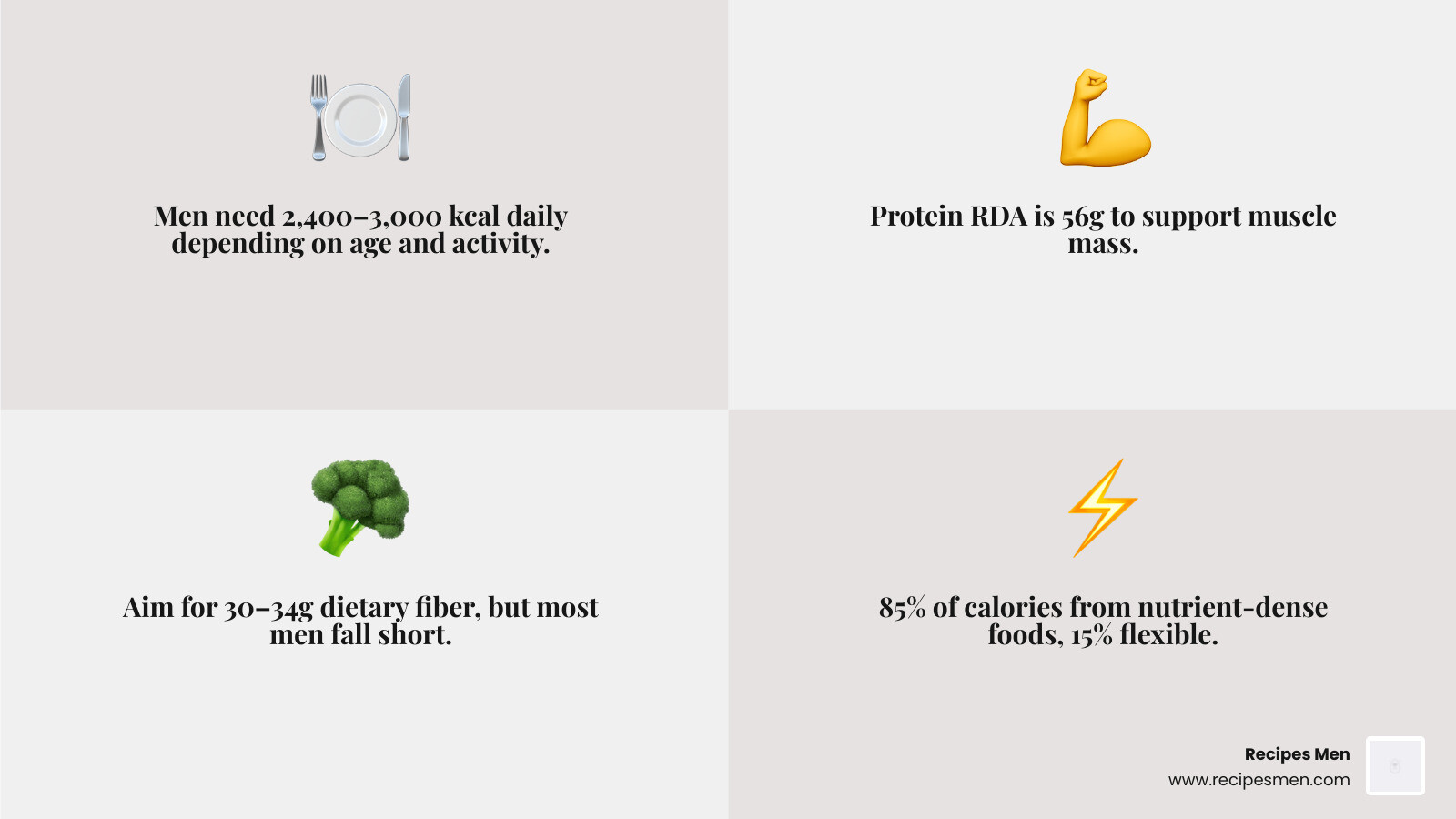 Men need 2,400–3,000 kcal daily depending on age and activity.

Protein RDA is 56g to support muscle mass.

Aim for 30–34g dietary fiber, but most men fall short.

85% of calories from nutrient-dense foods, 15% flexible.

Recipes Men
www.recipesmen.com