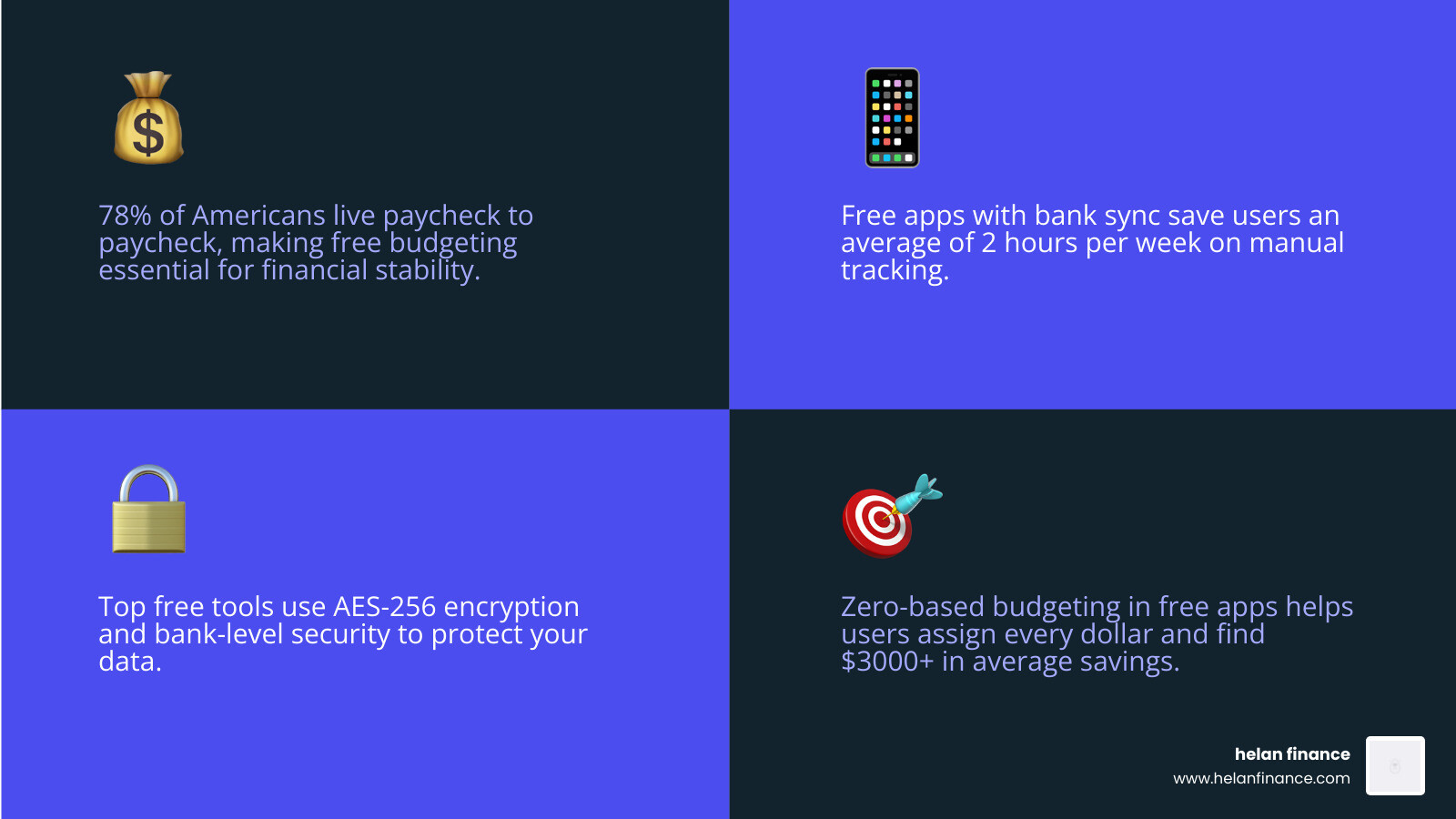 78% of Americans live paycheck to paycheck, making free budgeting essential for financial stability.

Free apps with bank sync save users an average of 2 hours per week on manual tracking.

Top free tools use AES-256 encryption and bank-level security to protect your data.

Zero-based budgeting in free apps helps users assign every dollar and find \$3000+ in average savings.

helan finance
www.helanfinance.com