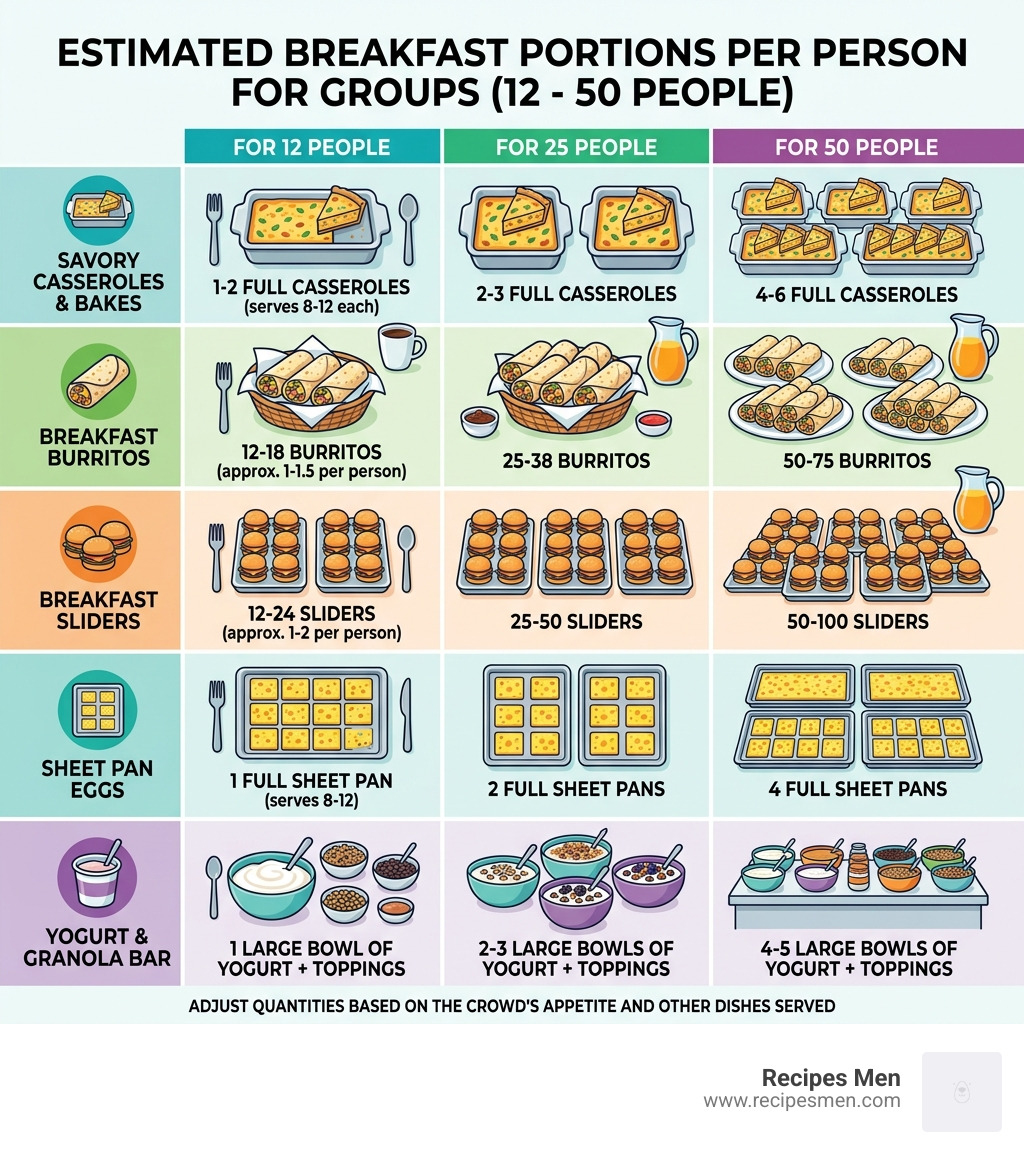 ESTIMATED BREAKFAST PORTIONS PER PERSON FOR GROUPS (12 - 50 PEOPLE)

| | FOR 12 PEOPLE | FOR 25 PEOPLE | FOR 50 PEOPLE |
|---|---|---|---|
| SAVORY CASSEROLES & BAKES | 1-2 FULL CASSEROLES (serves 8-12 each) | 2-3 FULL CASSEROLES | 4-6 FULL CASSEROLES |
| BREAKFAST BURRITOS | 12-18 BURRITOS (approx. 1-1.5 per person) | 25-38 BURRITOS | 50-75 BURRITOS |
| BREAKFAST SLIDERS | 12-24 SLIDERS (approx. 1-2 per person) | 25-50 SLIDERS | 50-100 SLIDERS |
| SHEET PAN EGGS | 1 FULL SHEET PAN (serves 8-12) | 2 FULL SHEET PANS | 4 FULL SHEET PANS |
| YOGURT & GRANOLA BAR | 1 LARGE BOWL OF YOGURT + TOPPINGS | 2-3 LARGE BOWLS OF YOGURT + TOPPINGS | 4-5 LARGE BOWLS OF YOGURT + TOPPINGS |

ADJUST QUANTITIES BASED ON THE CROWD'S APPETITE AND OTHER DISHES SERVED

Recipes Men
www.recipesmen.com