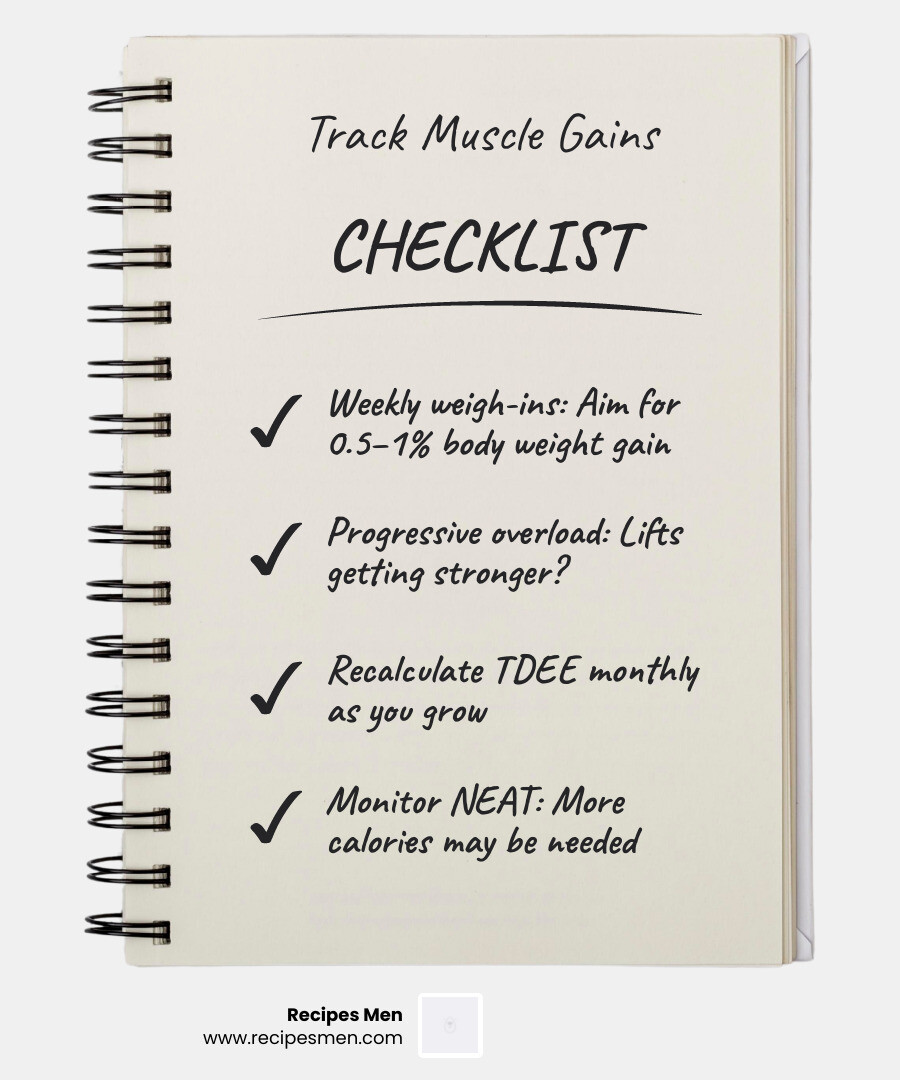 Track Muscle Gains

CHECKLIST

✓ Weekly weigh-ins: Aim for 0.5–1% body weight gain

✓ Progressive overload: Lifts getting stronger?

✓ Recalculate TDEE monthly as you grow

✓ Monitor NEAT: More calories may be needed

Recipes Men
www.recipesmen.com