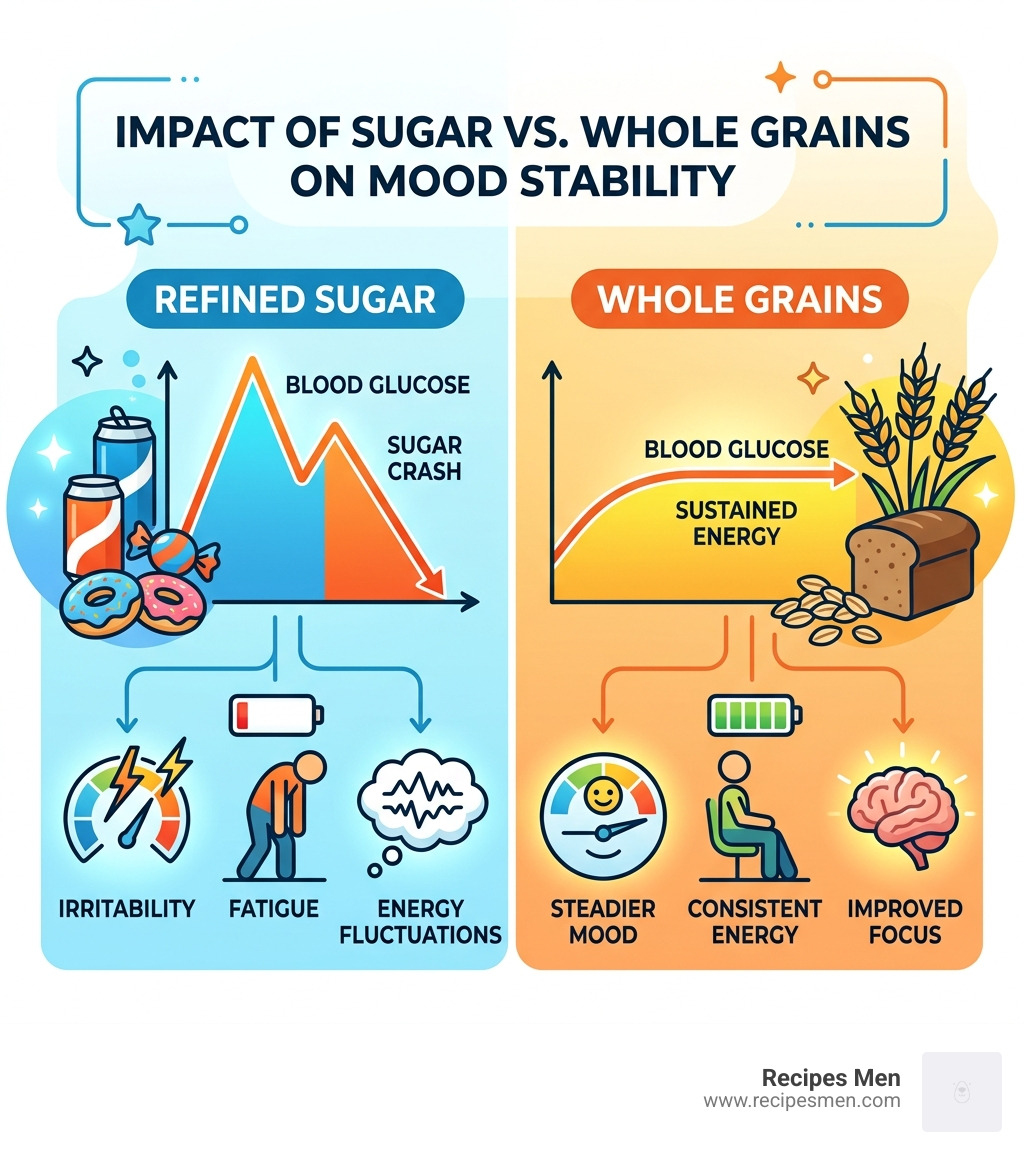 IMPACT OF SUGAR VS. WHOLE GRAINS ON MOOD STABILITY

REFINED SUGAR

BLOOD GLUCOSE

SUGAR CRASH

IRRITABILITY

FATIGUE

ENERGY FLUCTUATIONS

WHOLE GRAINS

BLOOD GLUCOSE

SUSTAINED ENERGY

STEADIER MOOD

CONSISTENT ENERGY

IMPROVED FOCUS

Recipes Men
www.recipesmen.com