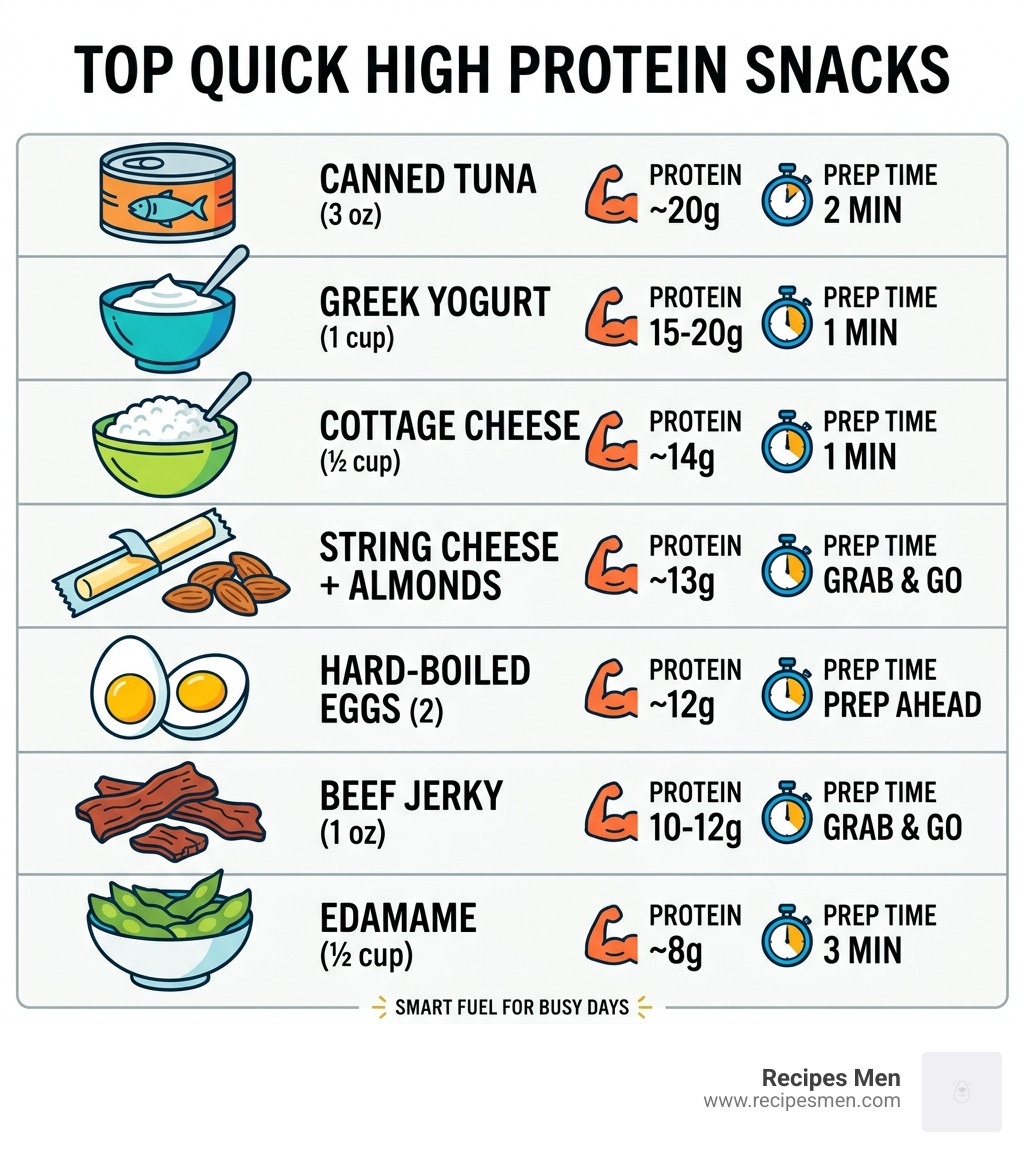 TOP QUICK HIGH PROTEIN SNACKS

CANNED TUNA (3 oz) PROTEIN ~20g PREP TIME 2 MIN

GREEK YOGURT (1 cup) PROTEIN 15-20g PREP TIME 1 MIN

COTTAGE CHEESE (½ cup) PROTEIN ~14g PREP TIME 1 MIN

STRING CHEESE + ALMONDS PROTEIN ~13g PREP TIME GRAB & GO

HARD-BOILED EGGS (2) PROTEIN ~12g PREP TIME PREP AHEAD

BEEF JERKY (1 oz) PROTEIN 10-12g PREP TIME GRAB & GO

EDAMAME (½ cup) PROTEIN ~8g PREP TIME 3 MIN

SMART FUEL FOR BUSY DAYS

Recipes Men
www.recipesmen.com