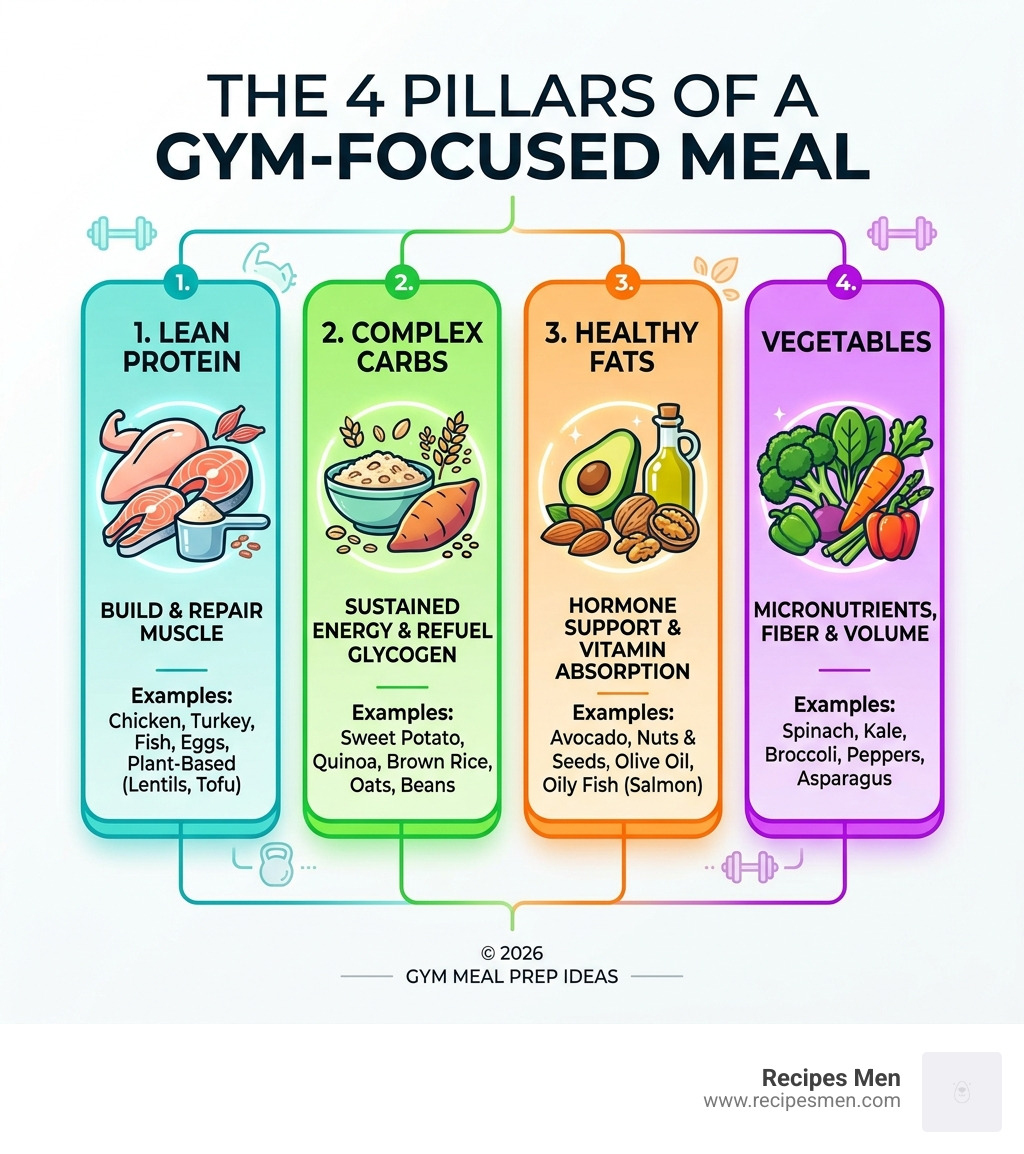 THE 4 PILLARS OF A GYM-FOCUSED MEAL

1.

1. LEAN PROTEIN

BUILD & REPAIR MUSCLE

Examples:
Chicken, Turkey, Fish, Eggs, Plant-Based (Lentils, Tofu)

2.

2. COMPLEX CARBS

SUSTAINED ENERGY & REFUEL GLYCOGEN

Examples:
Sweet Potato, Quinoa, Brown Rice, Oats, Beans

3.

3. HEALTHY FATS

HORMONE SUPPORT & VITAMIN ABSORPTION

Examples:
Avocado, Nuts & Seeds, Olive Oil, Oily Fish (Salmon)

4.

VEGETABLES

MICRONUTRIENTS, FIBER & VOLUME

Examples:
Spinach, Kale, Broccoli, Peppers, Asparagus

© 2026
GYM MEAL PREP IDEAS

Recipes Men
www.recipesmen.com