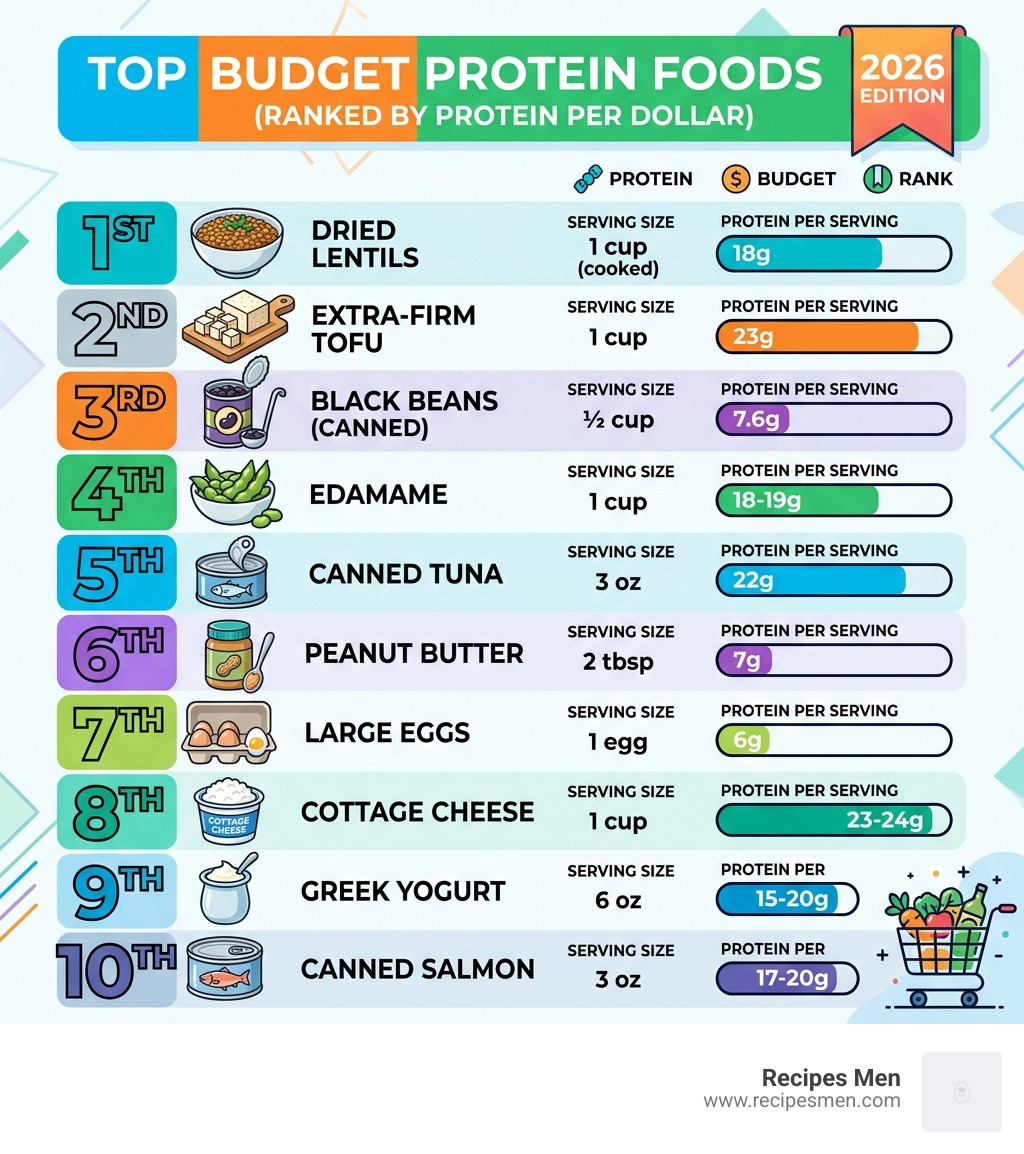 TOP BUDGET PROTEIN FOODS
(RANKED BY PROTEIN PER DOLLAR)

2026 EDITION

PROTEIN BUDGET RANK

1ST DRIED LENTILS SERVING SIZE 1 cup (cooked) PROTEIN PER SERVING 18g

2ND EXTRA-FIRM TOFU SERVING SIZE 1 cup PROTEIN PER SERVING 23g

3RD BLACK BEANS (CANNED) SERVING SIZE ½ cup PROTEIN PER SERVING 7.6g

4TH EDAMAME SERVING SIZE 1 cup PROTEIN PER SERVING 18-19g

5TH CANNED TUNA SERVING SIZE 3 oz PROTEIN PER SERVING 22g

6TH PEANUT BUTTER SERVING SIZE 2 tbsp PROTEIN PER SERVING 7g

7TH LARGE EGGS SERVING SIZE 1 egg PROTEIN PER SERVING 6g

8TH COTTAGE CHEESE COTTAGE CHEESE SERVING SIZE 1 cup PROTEIN PER SERVING 23-24g

9TH GREEK YOGURT SERVING SIZE 6 oz PROTEIN PER 15-20g

10TH CANNED SALMON SERVING SIZE 3 oz PROTEIN PER 17-20g

Recipes Men
www.recipesmen.com