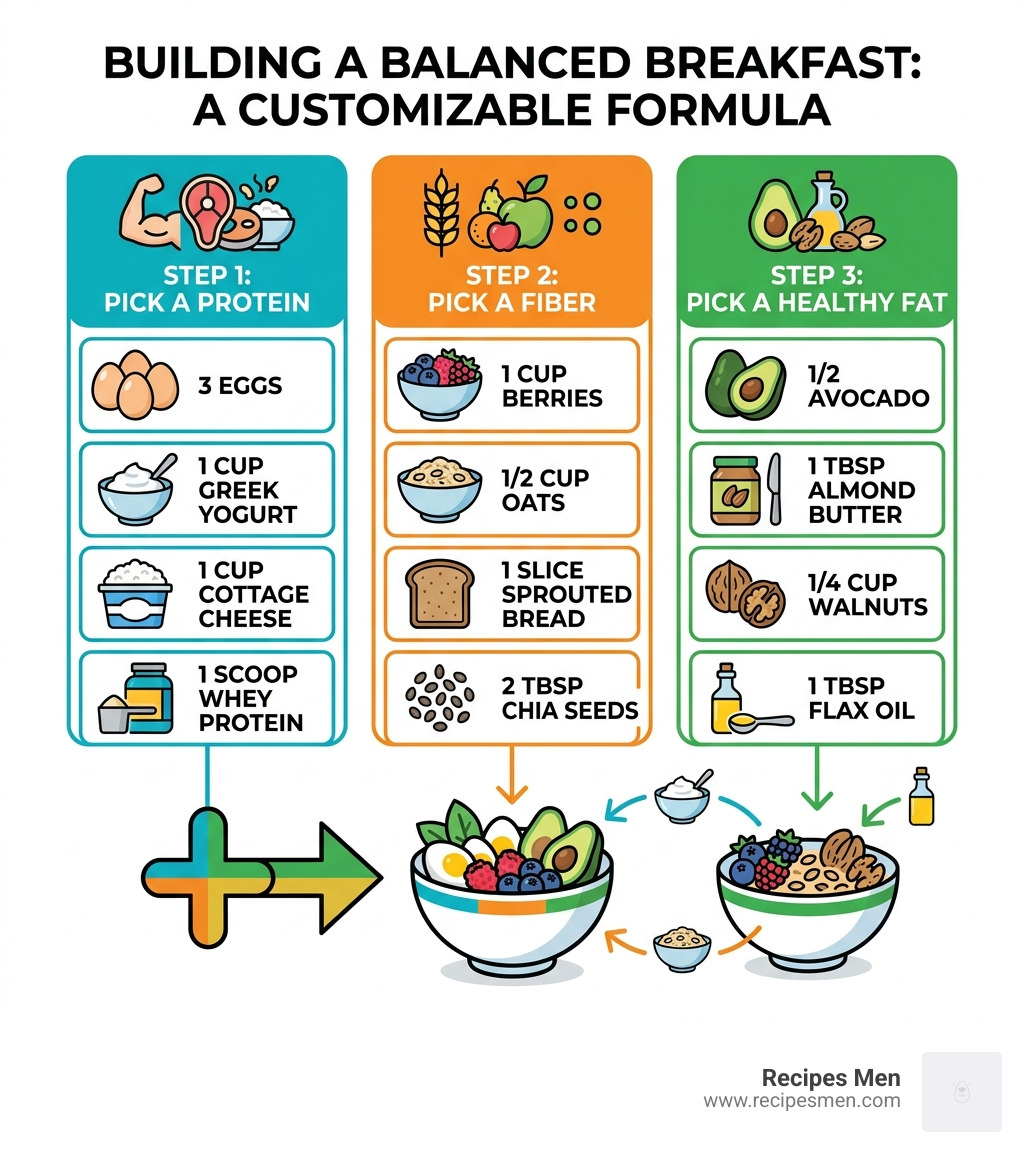 BUILDING A BALANCED BREAKFAST: A CUSTOMIZABLE FORMULA

STEP 1: PICK A PROTEIN

3 EGGS

1 CUP GREEK YOGURT

1 CUP COTTAGE CHEESE

1 SCOOP WHEY PROTEIN

STEP 2: PICK A FIBER

1 CUP BERRIES

1/2 CUP OATS

1 SLICE SPROUTED BREAD

2 TBSP CHIA SEEDS

STEP 3: PICK A HEALTHY FAT

1/2 AVOCADO

1 TBSP ALMOND BUTTER

1/4 CUP WALNUTS

1 TBSP FLAX OIL

Recipes Men
www.recipesmen.com