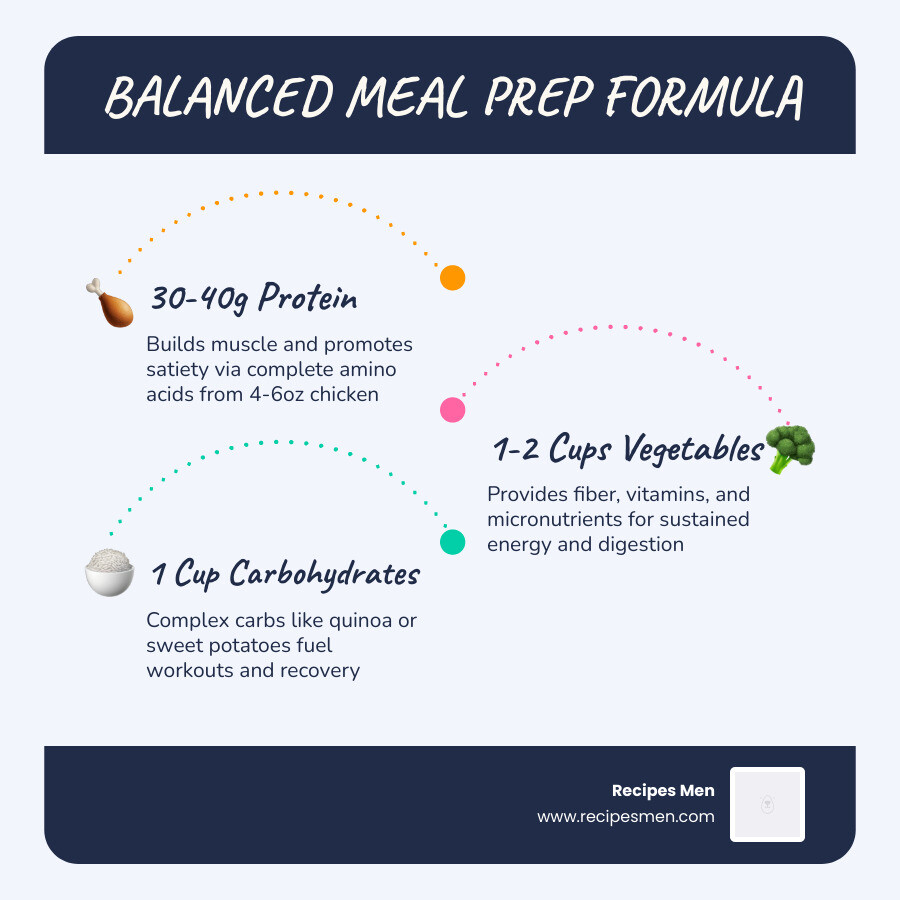 BALANCED MEAL PREP FORMULA

30-40g Protein

Builds muscle and promotes satiety via complete amino acids from 4-6oz chicken

1-2 Cups Vegetables

Provides fiber, vitamins, and micronutrients for sustained energy and digestion

1 Cup Carbohydrates

Complex carbs like quinoa or sweet potatoes fuel workouts and recovery

Recipes Men
www.recipesmen.com