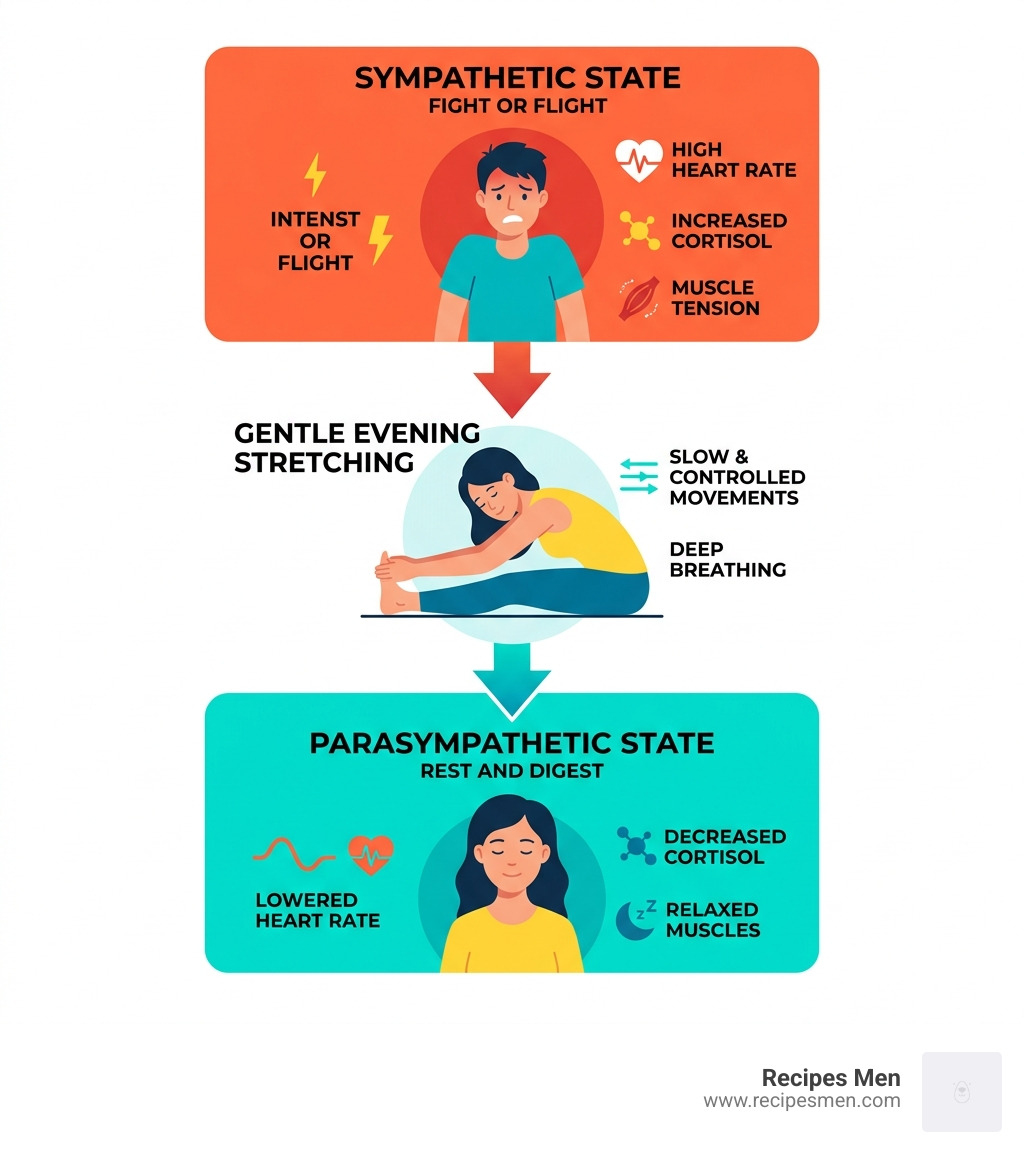 SYMPATHETIC STATE
FIGHT OR FLIGHT

INTENST OR FLIGHT

HIGH HEART RATE

INCREASED CORTISOL

MUSCLE TENSION

GENTLE EVENING STRETCHING

SLOW & CONTROLLED MOVEMENTS

DEEP BREATHING

PARASYMPATHETIC STATE
REST AND DIGEST

LOWERED HEART RATE

DECREASED CORTISOL

RELAXED MUSCLES

Recipes Men
www.recipesmen.com